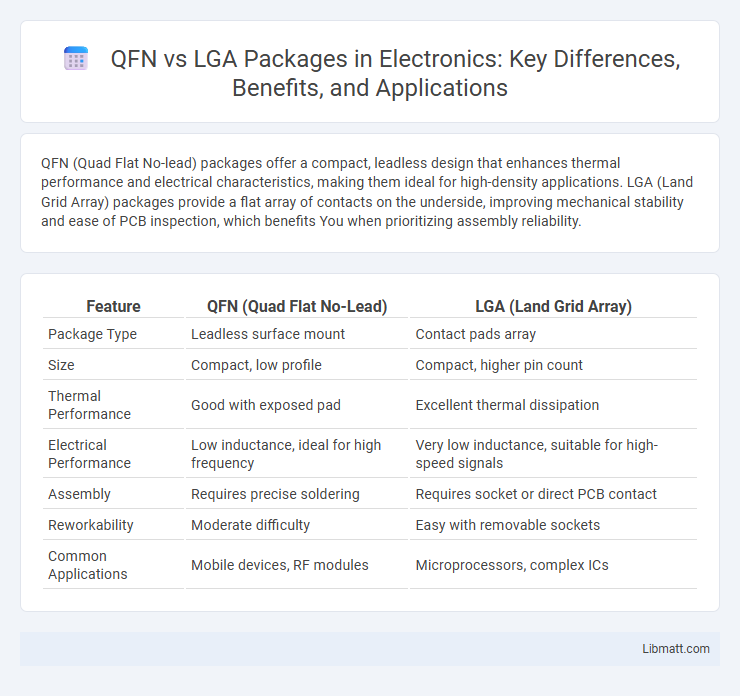 QFN vs LGA Packages in Electronics: Key Differences, Benefits, and Applications

QFN (Quad Flat No-lead) packages offer a compact, leadless design that enhances thermal performance and electrical characteristics, making them ideal for high-density applications. LGA (Land Grid Array) packages provide a flat array of contacts on the underside, improving mechanical stability and ease of PCB inspection, which benefits You when prioritizing assembly reliability.

| Feature | QFN (Quad Flat No-Lead) | LGA (Land Grid Array) |
|---|---|---|
| Package Type | Leadless surface mount | Contact pads array |
| Size | Compact, low profile | Compact, higher pin count |
| Thermal Performance | Good with exposed pad | Excellent thermal dissipation |
| Electrical Performance | Low inductance, ideal for high frequency | Very low inductance, suitable for high-speed signals |
| Assembly | Requires precise soldering | Requires socket or direct PCB contact |
| Reworkability | Moderate difficulty | Easy with removable sockets |
| Common Applications | Mobile devices, RF modules | Microprocessors, complex ICs |

Libmatt.com