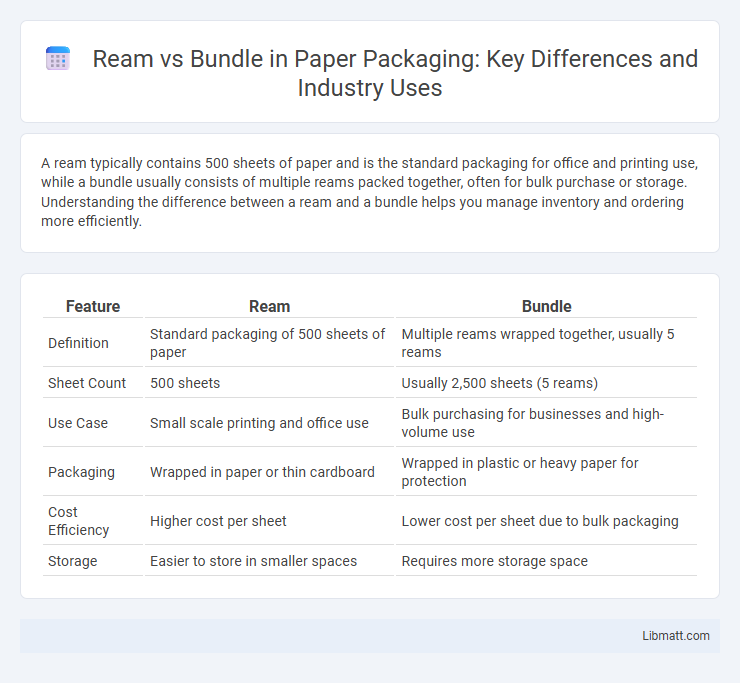 Ream vs Bundle in Paper Packaging: Key Differences and Industry Uses

A ream typically contains 500 sheets of paper and is the standard packaging for office and printing use, while a bundle usually consists of multiple reams packed together, often for bulk purchase or storage. Understanding the difference between a ream and a bundle helps you manage inventory and ordering more efficiently.

| Feature | Ream | Bundle |
|---|---|---|
| Definition | Standard packaging of 500 sheets of paper | Multiple reams wrapped together, usually 5 reams |
| Sheet Count | 500 sheets | Usually 2,500 sheets (5 reams) |
| Use Case | Small scale printing and office use | Bulk purchasing for businesses and high-volume use |
| Packaging | Wrapped in paper or thin cardboard | Wrapped in plastic or heavy paper for protection |
| Cost Efficiency | Higher cost per sheet | Lower cost per sheet due to bulk packaging |
| Storage | Easier to store in smaller spaces | Requires more storage space |

Libmatt.com