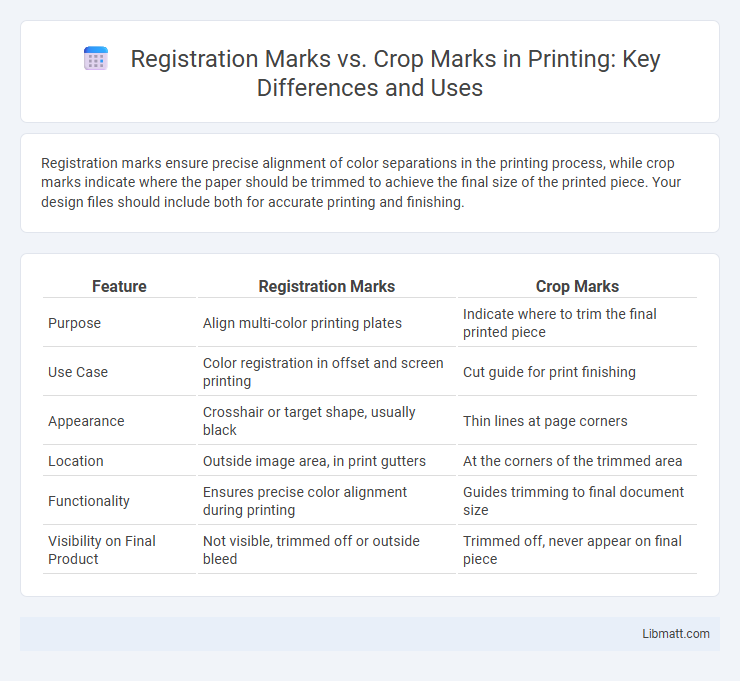 Registration Marks vs. Crop Marks in Printing: Key Differences and Uses

Registration marks ensure precise alignment of color separations in the printing process, while crop marks indicate where the paper should be trimmed to achieve the final size of the printed piece. Your design files should include both for accurate printing and finishing.

| Feature | Registration Marks | Crop Marks |
|---|---|---|
| Purpose | Align multi-color printing plates | Indicate where to trim the final printed piece |
| Use Case | Color registration in offset and screen printing | Cut guide for print finishing |
| Appearance | Crosshair or target shape, usually black | Thin lines at page corners |
| Location | Outside image area, in print gutters | At the corners of the trimmed area |
| Functionality | Ensures precise color alignment during printing | Guides trimming to final document size |
| Visibility on Final Product | Not visible, trimmed off or outside bleed | Trimmed off, never appear on final piece |

Libmatt.com