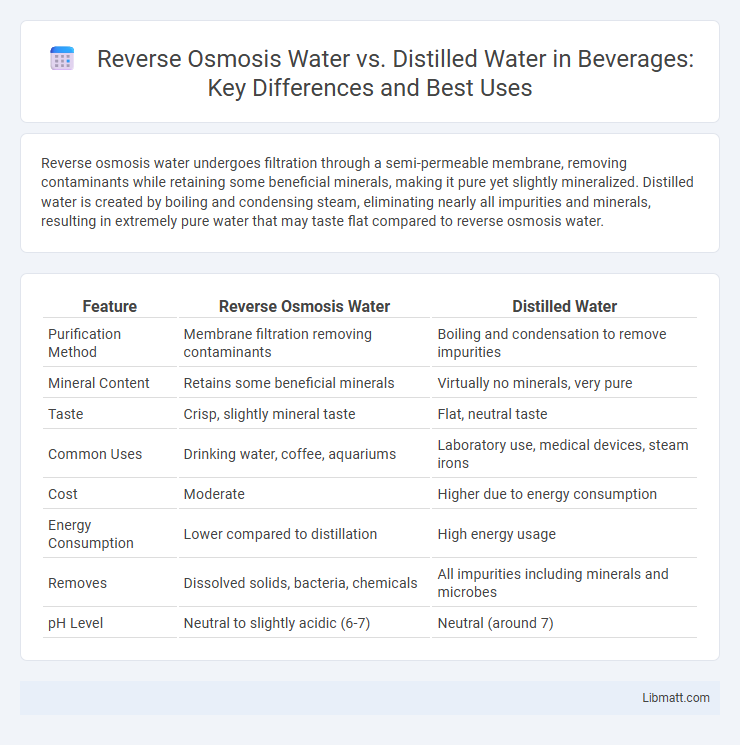 Reverse Osmosis Water vs. Distilled Water in Beverages: Key Differences and Best Uses

Reverse osmosis water undergoes filtration through a semi-permeable membrane, removing contaminants while retaining some beneficial minerals, making it pure yet slightly mineralized. Distilled water is created by boiling and condensing steam, eliminating nearly all impurities and minerals, resulting in extremely pure water that may taste flat compared to reverse osmosis water.

| Feature | Reverse Osmosis Water | Distilled Water |
|---|---|---|
| Purification Method | Membrane filtration removing contaminants | Boiling and condensation to remove impurities |
| Mineral Content | Retains some beneficial minerals | Virtually no minerals, very pure |
| Taste | Crisp, slightly mineral taste | Flat, neutral taste |
| Common Uses | Drinking water, coffee, aquariums | Laboratory use, medical devices, steam irons |
| Cost | Moderate | Higher due to energy consumption |
| Energy Consumption | Lower compared to distillation | High energy usage |
| Removes | Dissolved solids, bacteria, chemicals | All impurities including minerals and microbes |
| pH Level | Neutral to slightly acidic (6-7) | Neutral (around 7) |

Libmatt.com