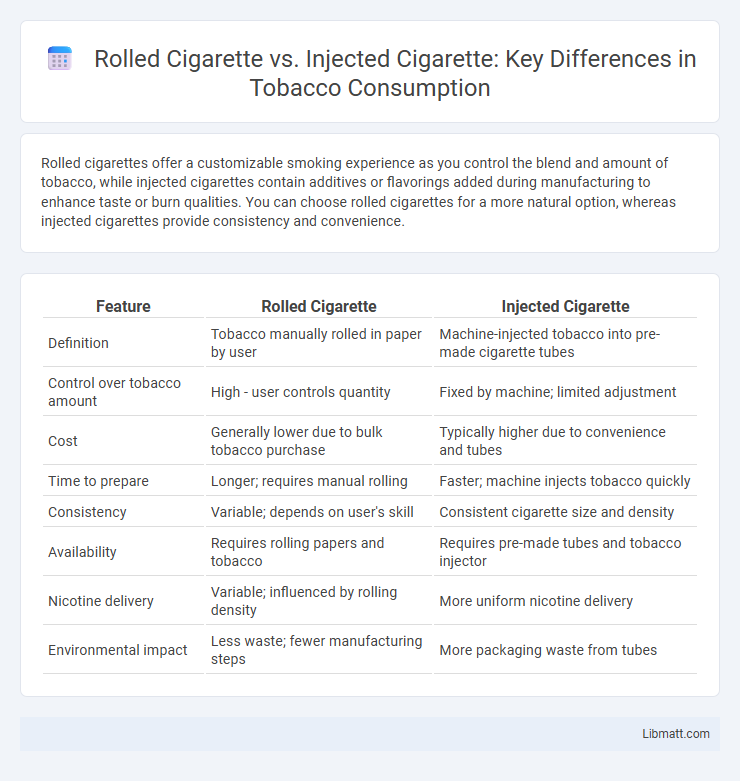 Rolled Cigarette vs. Injected Cigarette: Key Differences in Tobacco Consumption

Rolled cigarettes offer a customizable smoking experience as you control the blend and amount of tobacco, while injected cigarettes contain additives or flavorings added during manufacturing to enhance taste or burn qualities. You can choose rolled cigarettes for a more natural option, whereas injected cigarettes provide consistency and convenience.

| Feature | Rolled Cigarette | Injected Cigarette |
|---|---|---|
| Definition | Tobacco manually rolled in paper by user | Machine-injected tobacco into pre-made cigarette tubes |
| Control over tobacco amount | High - user controls quantity | Fixed by machine; limited adjustment |
| Cost | Generally lower due to bulk tobacco purchase | Typically higher due to convenience and tubes |
| Time to prepare | Longer; requires manual rolling | Faster; machine injects tobacco quickly |
| Consistency | Variable; depends on user's skill | Consistent cigarette size and density |
| Availability | Requires rolling papers and tobacco | Requires pre-made tubes and tobacco injector |
| Nicotine delivery | Variable; influenced by rolling density | More uniform nicotine delivery |
| Environmental impact | Less waste; fewer manufacturing steps | More packaging waste from tubes |

Libmatt.com