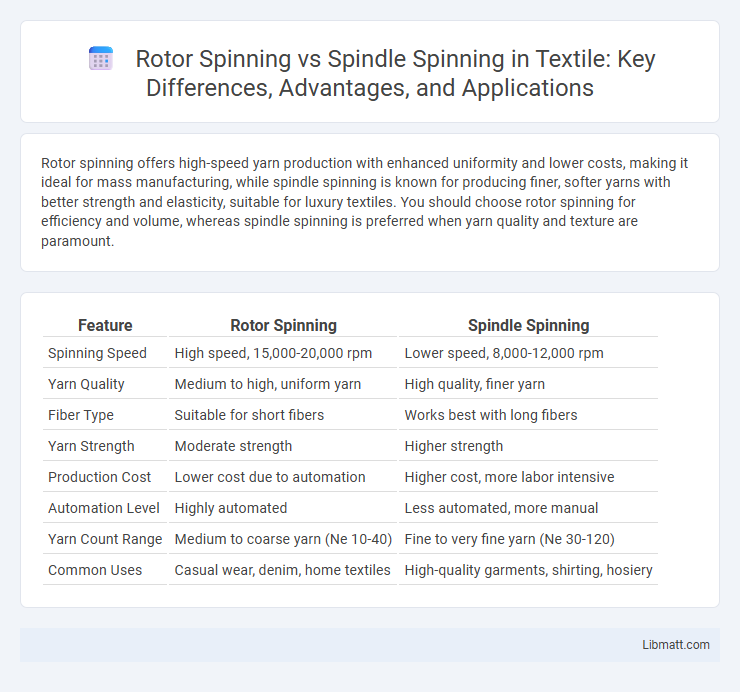 Rotor Spinning vs Spindle Spinning in Textile: Key Differences, Advantages, and Applications

Rotor spinning offers high-speed yarn production with enhanced uniformity and lower costs, making it ideal for mass manufacturing, while spindle spinning is known for producing finer, softer yarns with better strength and elasticity, suitable for luxury textiles. You should choose rotor spinning for efficiency and volume, whereas spindle spinning is preferred when yarn quality and texture are paramount.

| Feature | Rotor Spinning | Spindle Spinning |
|---|---|---|
| Spinning Speed | High speed, 15,000-20,000 rpm | Lower speed, 8,000-12,000 rpm |
| Yarn Quality | Medium to high, uniform yarn | High quality, finer yarn |
| Fiber Type | Suitable for short fibers | Works best with long fibers |
| Yarn Strength | Moderate strength | Higher strength |
| Production Cost | Lower cost due to automation | Higher cost, more labor intensive |
| Automation Level | Highly automated | Less automated, more manual |
| Yarn Count Range | Medium to coarse yarn (Ne 10-40) | Fine to very fine yarn (Ne 30-120) |
| Common Uses | Casual wear, denim, home textiles | High-quality garments, shirting, hosiery |

Libmatt.com