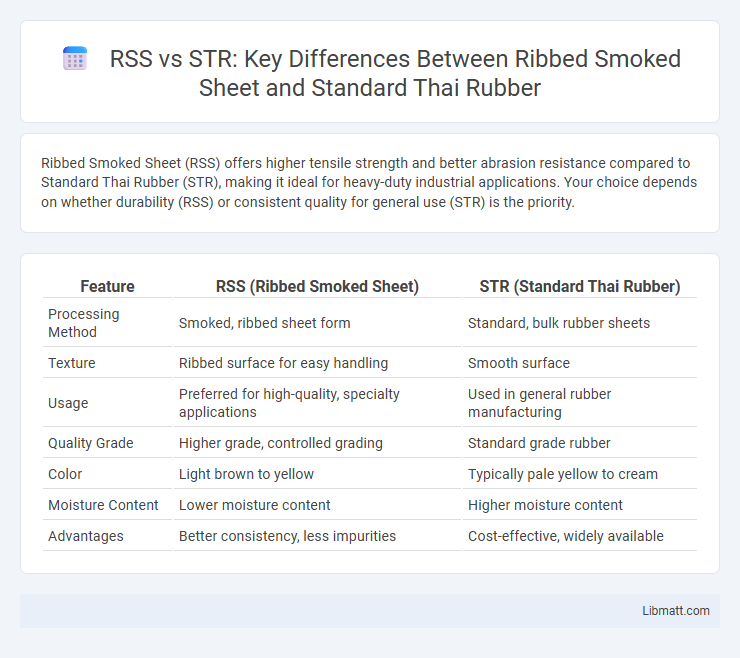 RSS vs STR: Key Differences Between Ribbed Smoked Sheet and Standard Thai Rubber

Ribbed Smoked Sheet (RSS) offers higher tensile strength and better abrasion resistance compared to Standard Thai Rubber (STR), making it ideal for heavy-duty industrial applications. Your choice depends on whether durability (RSS) or consistent quality for general use (STR) is the priority.

| Feature | RSS (Ribbed Smoked Sheet) | STR (Standard Thai Rubber) |
|---|---|---|
| Processing Method | Smoked, ribbed sheet form | Standard, bulk rubber sheets |
| Texture | Ribbed surface for easy handling | Smooth surface |
| Usage | Preferred for high-quality, specialty applications | Used in general rubber manufacturing |
| Quality Grade | Higher grade, controlled grading | Standard grade rubber |
| Color | Light brown to yellow | Typically pale yellow to cream |
| Moisture Content | Lower moisture content | Higher moisture content |
| Advantages | Better consistency, less impurities | Cost-effective, widely available |

Libmatt.com