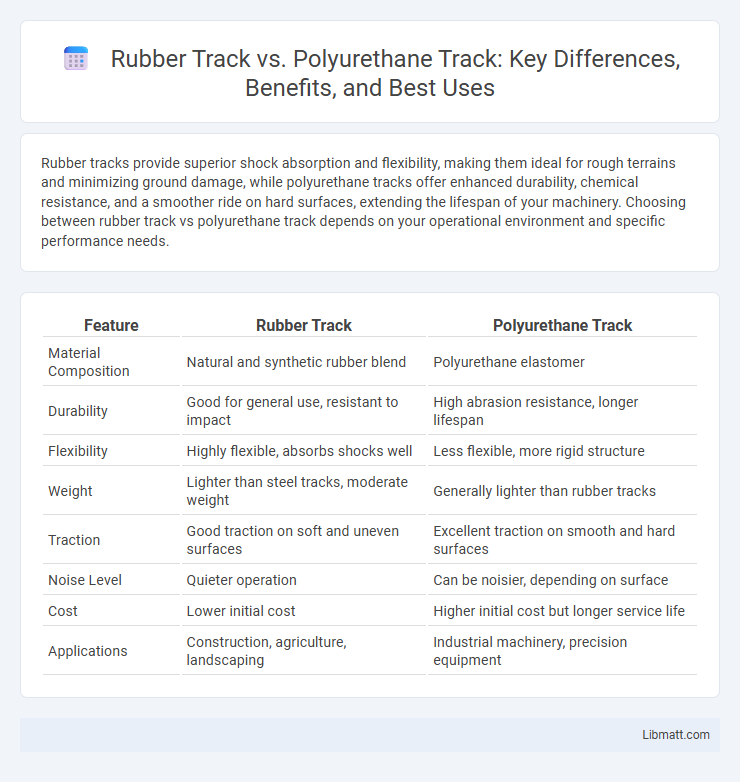 Rubber Track vs. Polyurethane Track: Key Differences, Benefits, and Best Uses

Rubber tracks provide superior shock absorption and flexibility, making them ideal for rough terrains and minimizing ground damage, while polyurethane tracks offer enhanced durability, chemical resistance, and a smoother ride on hard surfaces, extending the lifespan of your machinery. Choosing between rubber track vs polyurethane track depends on your operational environment and specific performance needs.

| Feature | Rubber Track | Polyurethane Track |
|---|---|---|
| Material Composition | Natural and synthetic rubber blend | Polyurethane elastomer |
| Durability | Good for general use, resistant to impact | High abrasion resistance, longer lifespan |
| Flexibility | Highly flexible, absorbs shocks well | Less flexible, more rigid structure |
| Weight | Lighter than steel tracks, moderate weight | Generally lighter than rubber tracks |
| Traction | Good traction on soft and uneven surfaces | Excellent traction on smooth and hard surfaces |
| Noise Level | Quieter operation | Can be noisier, depending on surface |
| Cost | Lower initial cost | Higher initial cost but longer service life |
| Applications | Construction, agriculture, landscaping | Industrial machinery, precision equipment |

Libmatt.com