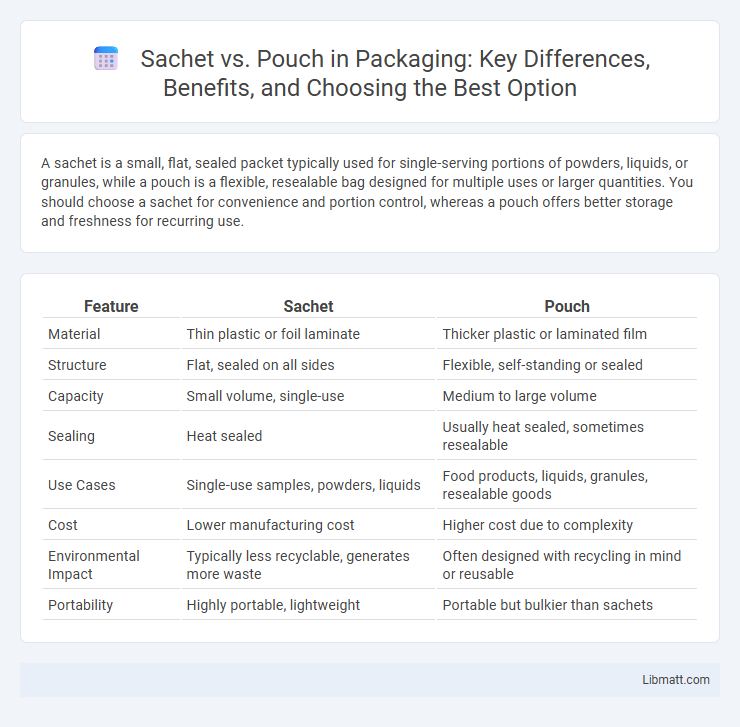 Sachet vs. Pouch in Packaging: Key Differences, Benefits, and Choosing the Best Option

A sachet is a small, flat, sealed packet typically used for single-serving portions of powders, liquids, or granules, while a pouch is a flexible, resealable bag designed for multiple uses or larger quantities. You should choose a sachet for convenience and portion control, whereas a pouch offers better storage and freshness for recurring use.

| Feature | Sachet | Pouch |
|---|---|---|
| Material | Thin plastic or foil laminate | Thicker plastic or laminated film |
| Structure | Flat, sealed on all sides | Flexible, self-standing or sealed |
| Capacity | Small volume, single-use | Medium to large volume |
| Sealing | Heat sealed | Usually heat sealed, sometimes resealable |
| Use Cases | Single-use samples, powders, liquids | Food products, liquids, granules, resealable goods |
| Cost | Lower manufacturing cost | Higher cost due to complexity |
| Environmental Impact | Typically less recyclable, generates more waste | Often designed with recycling in mind or reusable |
| Portability | Highly portable, lightweight | Portable but bulkier than sachets |

Libmatt.com