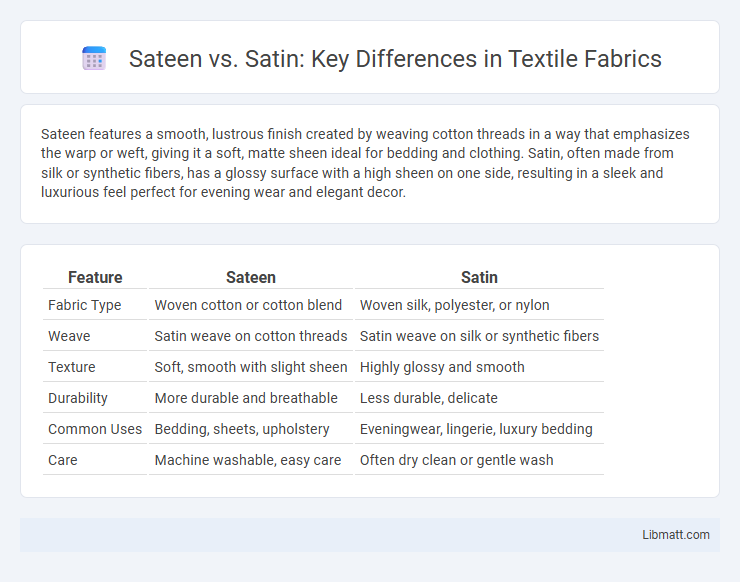 Sateen vs. Satin: Key Differences in Textile Fabrics

Sateen features a smooth, lustrous finish created by weaving cotton threads in a way that emphasizes the warp or weft, giving it a soft, matte sheen ideal for bedding and clothing. Satin, often made from silk or synthetic fibers, has a glossy surface with a high sheen on one side, resulting in a sleek and luxurious feel perfect for evening wear and elegant decor.

| Feature | Sateen | Satin |
|---|---|---|
| Fabric Type | Woven cotton or cotton blend | Woven silk, polyester, or nylon |
| Weave | Satin weave on cotton threads | Satin weave on silk or synthetic fibers |
| Texture | Soft, smooth with slight sheen | Highly glossy and smooth |
| Durability | More durable and breathable | Less durable, delicate |
| Common Uses | Bedding, sheets, upholstery | Eveningwear, lingerie, luxury bedding |
| Care | Machine washable, easy care | Often dry clean or gentle wash |

Libmatt.com