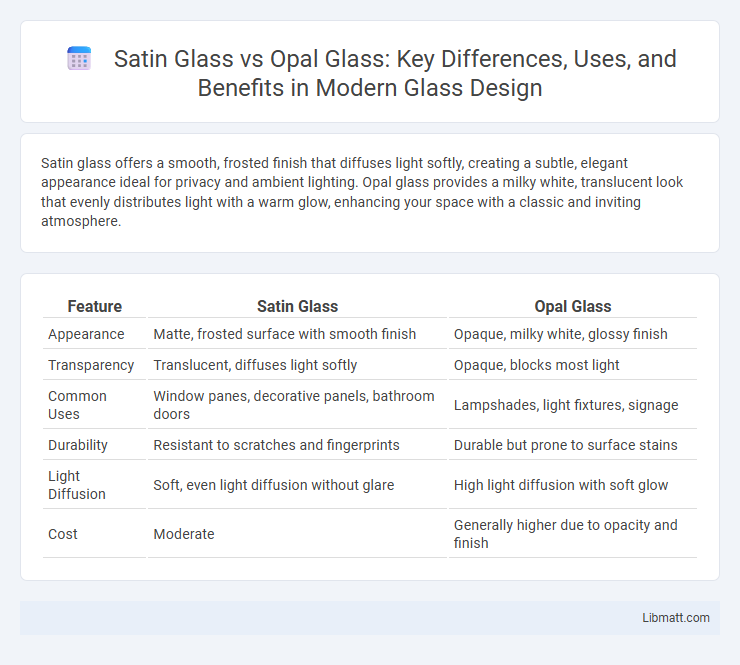 Satin Glass vs Opal Glass: Key Differences, Uses, and Benefits in Modern Glass Design

Satin glass offers a smooth, frosted finish that diffuses light softly, creating a subtle, elegant appearance ideal for privacy and ambient lighting. Opal glass provides a milky white, translucent look that evenly distributes light with a warm glow, enhancing your space with a classic and inviting atmosphere.

| Feature | Satin Glass | Opal Glass |
|---|---|---|
| Appearance | Matte, frosted surface with smooth finish | Opaque, milky white, glossy finish |
| Transparency | Translucent, diffuses light softly | Opaque, blocks most light |
| Common Uses | Window panes, decorative panels, bathroom doors | Lampshades, light fixtures, signage |
| Durability | Resistant to scratches and fingerprints | Durable but prone to surface stains |
| Light Diffusion | Soft, even light diffusion without glare | High light diffusion with soft glow |
| Cost | Moderate | Generally higher due to opacity and finish |

Libmatt.com