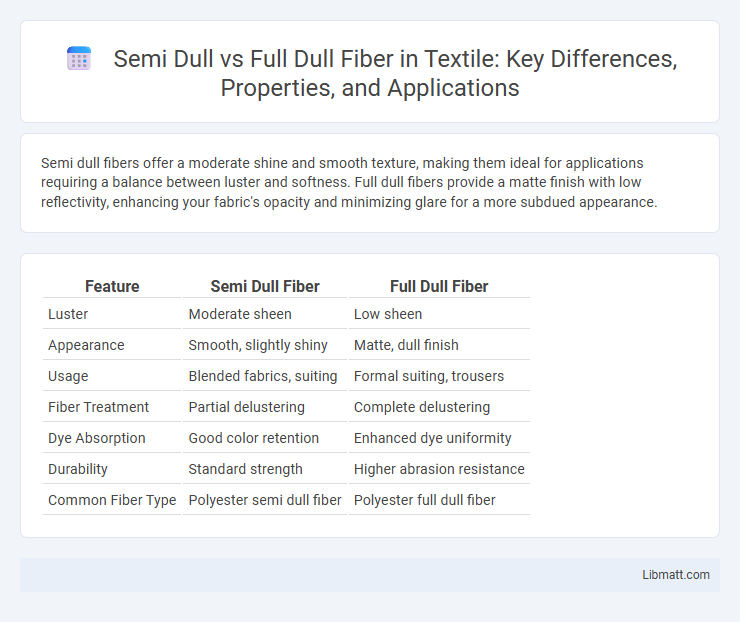 Semi Dull vs Full Dull Fiber in Textile: Key Differences, Properties, and Applications

Semi dull fibers offer a moderate shine and smooth texture, making them ideal for applications requiring a balance between luster and softness. Full dull fibers provide a matte finish with low reflectivity, enhancing your fabric's opacity and minimizing glare for a more subdued appearance.

| Feature | Semi Dull Fiber | Full Dull Fiber |
|---|---|---|
| Luster | Moderate sheen | Low sheen |
| Appearance | Smooth, slightly shiny | Matte, dull finish |
| Usage | Blended fabrics, suiting | Formal suiting, trousers |
| Fiber Treatment | Partial delustering | Complete delustering |
| Dye Absorption | Good color retention | Enhanced dye uniformity |
| Durability | Standard strength | Higher abrasion resistance |
| Common Fiber Type | Polyester semi dull fiber | Polyester full dull fiber |

Libmatt.com