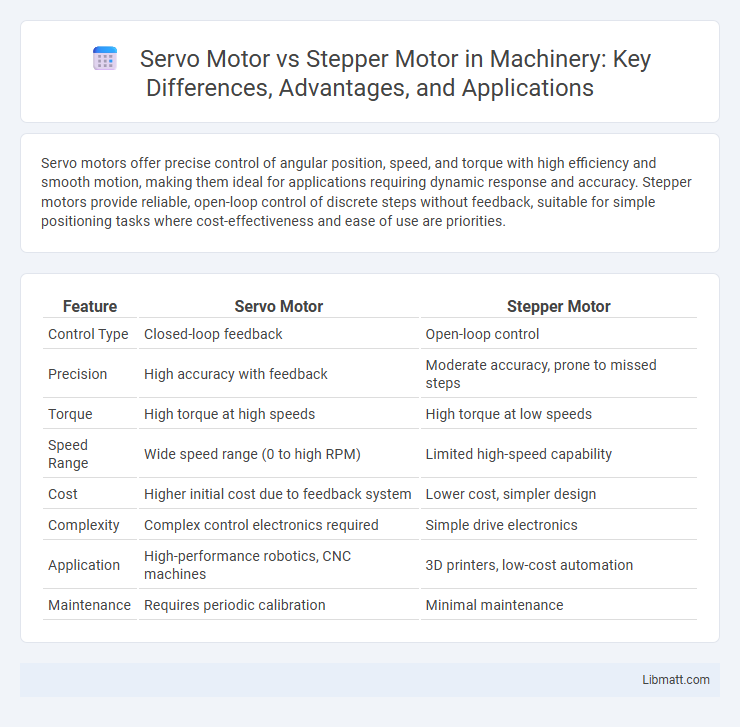 Servo Motor vs Stepper Motor in Machinery: Key Differences, Advantages, and Applications

Servo motors offer precise control of angular position, speed, and torque with high efficiency and smooth motion, making them ideal for applications requiring dynamic response and accuracy. Stepper motors provide reliable, open-loop control of discrete steps without feedback, suitable for simple positioning tasks where cost-effectiveness and ease of use are priorities.

| Feature | Servo Motor | Stepper Motor |
|---|---|---|
| Control Type | Closed-loop feedback | Open-loop control |
| Precision | High accuracy with feedback | Moderate accuracy, prone to missed steps |
| Torque | High torque at high speeds | High torque at low speeds |
| Speed Range | Wide speed range (0 to high RPM) | Limited high-speed capability |
| Cost | Higher initial cost due to feedback system | Lower cost, simpler design |
| Complexity | Complex control electronics required | Simple drive electronics |
| Application | High-performance robotics, CNC machines | 3D printers, low-cost automation |
| Maintenance | Requires periodic calibration | Minimal maintenance |

Libmatt.com