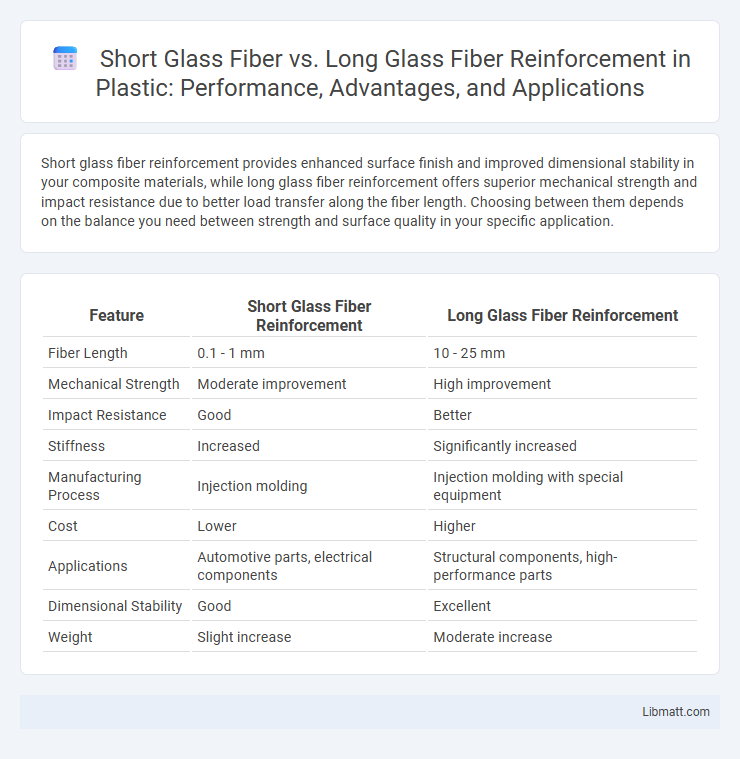 Short Glass Fiber vs. Long Glass Fiber Reinforcement in Plastic: Performance, Advantages, and Applications

Short glass fiber reinforcement provides enhanced surface finish and improved dimensional stability in your composite materials, while long glass fiber reinforcement offers superior mechanical strength and impact resistance due to better load transfer along the fiber length. Choosing between them depends on the balance you need between strength and surface quality in your specific application.

| Feature | Short Glass Fiber Reinforcement | Long Glass Fiber Reinforcement |
|---|---|---|
| Fiber Length | 0.1 - 1 mm | 10 - 25 mm |
| Mechanical Strength | Moderate improvement | High improvement |
| Impact Resistance | Good | Better |
| Stiffness | Increased | Significantly increased |
| Manufacturing Process | Injection molding | Injection molding with special equipment |
| Cost | Lower | Higher |
| Applications | Automotive parts, electrical components | Structural components, high-performance parts |
| Dimensional Stability | Good | Excellent |
| Weight | Slight increase | Moderate increase |

Libmatt.com