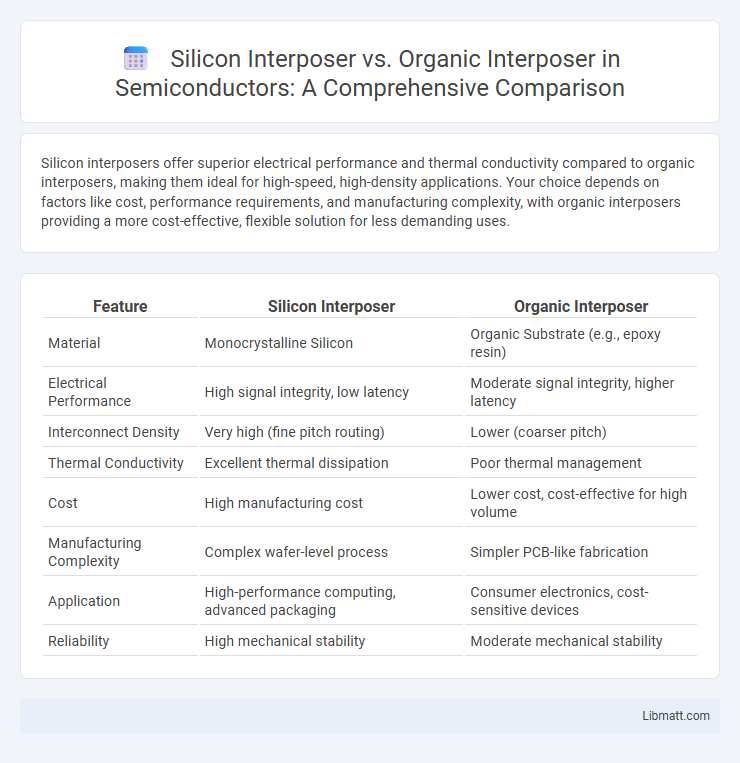 Silicon Interposer vs. Organic Interposer in Semiconductors: A Comprehensive Comparison

Silicon interposers offer superior electrical performance and thermal conductivity compared to organic interposers, making them ideal for high-speed, high-density applications. Your choice depends on factors like cost, performance requirements, and manufacturing complexity, with organic interposers providing a more cost-effective, flexible solution for less demanding uses.

| Feature | Silicon Interposer | Organic Interposer |
|---|---|---|
| Material | Monocrystalline Silicon | Organic Substrate (e.g., epoxy resin) |
| Electrical Performance | High signal integrity, low latency | Moderate signal integrity, higher latency |
| Interconnect Density | Very high (fine pitch routing) | Lower (coarser pitch) |
| Thermal Conductivity | Excellent thermal dissipation | Poor thermal management |
| Cost | High manufacturing cost | Lower cost, cost-effective for high volume |
| Manufacturing Complexity | Complex wafer-level process | Simpler PCB-like fabrication |
| Application | High-performance computing, advanced packaging | Consumer electronics, cost-sensitive devices |
| Reliability | High mechanical stability | Moderate mechanical stability |

Libmatt.com