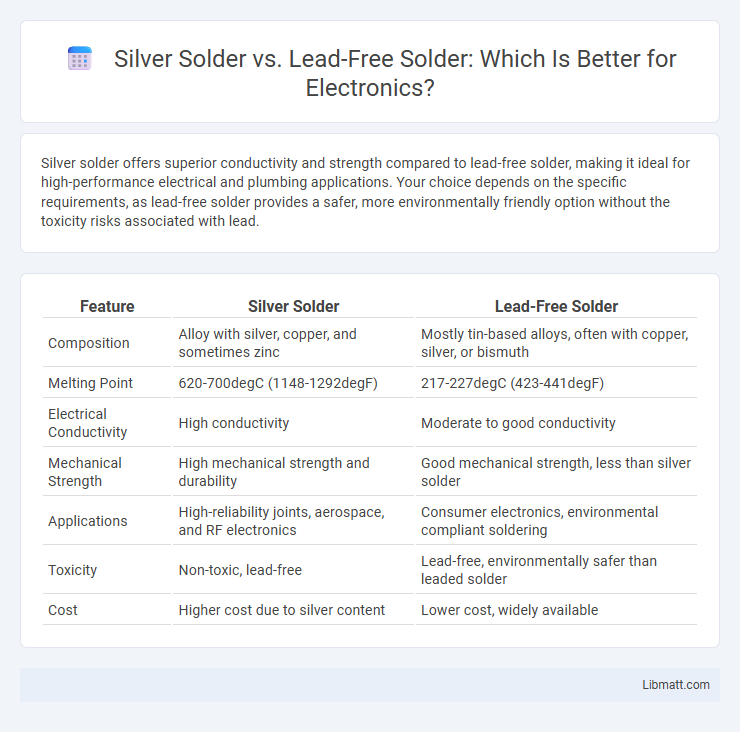 Silver Solder vs. Lead-Free Solder: Which Is Better for Electronics?

Silver solder offers superior conductivity and strength compared to lead-free solder, making it ideal for high-performance electrical and plumbing applications. Your choice depends on the specific requirements, as lead-free solder provides a safer, more environmentally friendly option without the toxicity risks associated with lead.

| Feature | Silver Solder | Lead-Free Solder |
|---|---|---|
| Composition | Alloy with silver, copper, and sometimes zinc | Mostly tin-based alloys, often with copper, silver, or bismuth |
| Melting Point | 620-700degC (1148-1292degF) | 217-227degC (423-441degF) |
| Electrical Conductivity | High conductivity | Moderate to good conductivity |
| Mechanical Strength | High mechanical strength and durability | Good mechanical strength, less than silver solder |
| Applications | High-reliability joints, aerospace, and RF electronics | Consumer electronics, environmental compliant soldering |
| Toxicity | Non-toxic, lead-free | Lead-free, environmentally safer than leaded solder |
| Cost | Higher cost due to silver content | Lower cost, widely available |

Libmatt.com