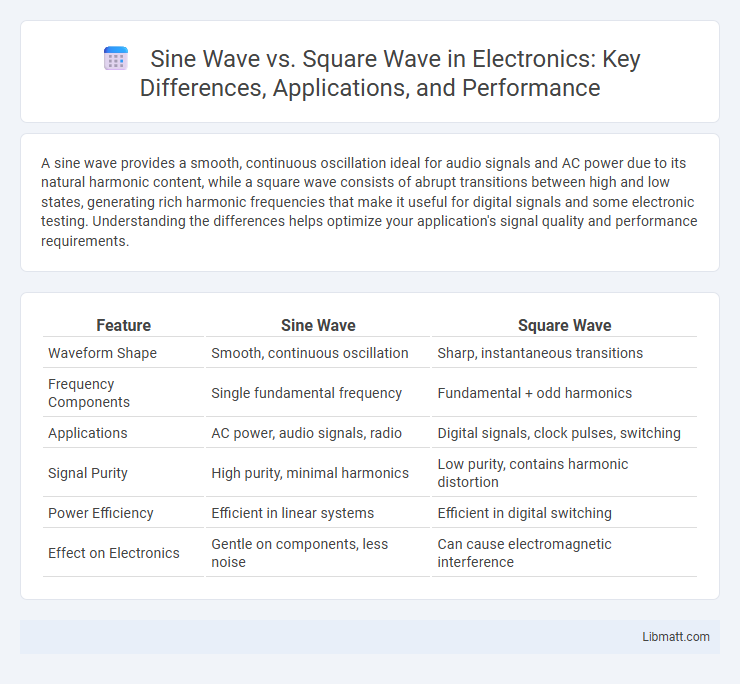 Sine Wave vs. Square Wave in Electronics: Key Differences, Applications, and Performance

A sine wave provides a smooth, continuous oscillation ideal for audio signals and AC power due to its natural harmonic content, while a square wave consists of abrupt transitions between high and low states, generating rich harmonic frequencies that make it useful for digital signals and some electronic testing. Understanding the differences helps optimize your application's signal quality and performance requirements.

| Feature | Sine Wave | Square Wave |
|---|---|---|
| Waveform Shape | Smooth, continuous oscillation | Sharp, instantaneous transitions |
| Frequency Components | Single fundamental frequency | Fundamental + odd harmonics |
| Applications | AC power, audio signals, radio | Digital signals, clock pulses, switching |
| Signal Purity | High purity, minimal harmonics | Low purity, contains harmonic distortion |
| Power Efficiency | Efficient in linear systems | Efficient in digital switching |
| Effect on Electronics | Gentle on components, less noise | Can cause electromagnetic interference |

Libmatt.com