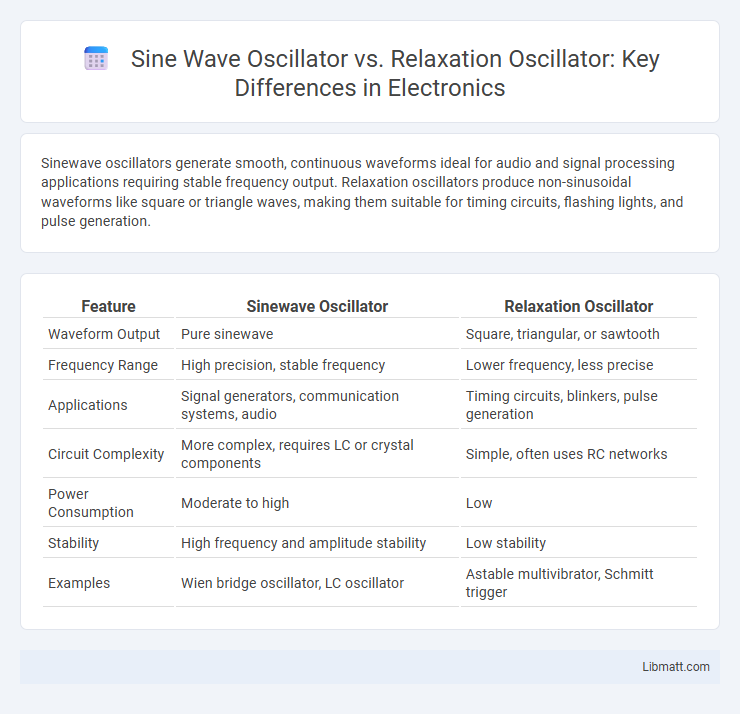 Sine Wave Oscillator vs. Relaxation Oscillator: Key Differences in Electronics

Sinewave oscillators generate smooth, continuous waveforms ideal for audio and signal processing applications requiring stable frequency output. Relaxation oscillators produce non-sinusoidal waveforms like square or triangle waves, making them suitable for timing circuits, flashing lights, and pulse generation.

| Feature | Sinewave Oscillator | Relaxation Oscillator |
|---|---|---|
| Waveform Output | Pure sinewave | Square, triangular, or sawtooth |
| Frequency Range | High precision, stable frequency | Lower frequency, less precise |
| Applications | Signal generators, communication systems, audio | Timing circuits, blinkers, pulse generation |
| Circuit Complexity | More complex, requires LC or crystal components | Simple, often uses RC networks |
| Power Consumption | Moderate to high | Low |
| Stability | High frequency and amplitude stability | Low stability |
| Examples | Wien bridge oscillator, LC oscillator | Astable multivibrator, Schmitt trigger |

Libmatt.com