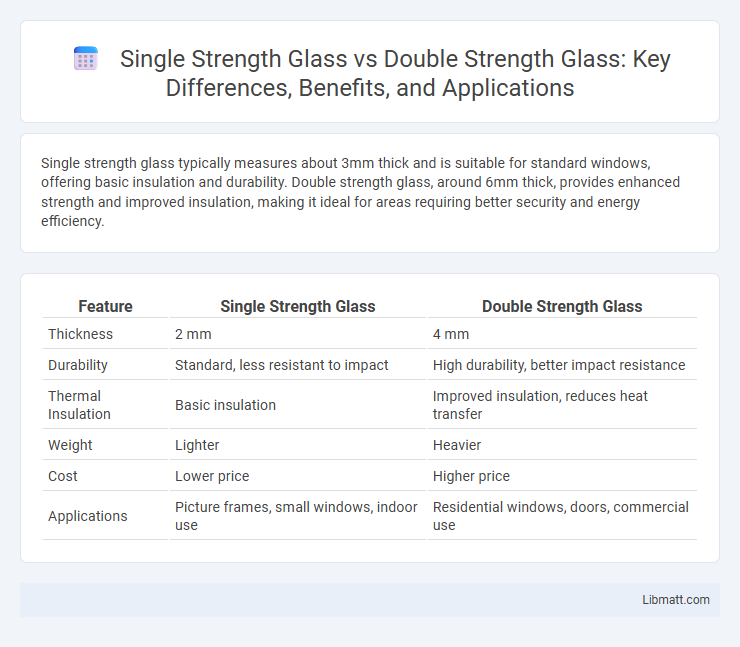 Single Strength Glass vs Double Strength Glass: Key Differences, Benefits, and Applications

Single strength glass typically measures about 3mm thick and is suitable for standard windows, offering basic insulation and durability. Double strength glass, around 6mm thick, provides enhanced strength and improved insulation, making it ideal for areas requiring better security and energy efficiency.

| Feature | Single Strength Glass | Double Strength Glass |
|---|---|---|
| Thickness | 2 mm | 4 mm |
| Durability | Standard, less resistant to impact | High durability, better impact resistance |
| Thermal Insulation | Basic insulation | Improved insulation, reduces heat transfer |
| Weight | Lighter | Heavier |
| Cost | Lower price | Higher price |
| Applications | Picture frames, small windows, indoor use | Residential windows, doors, commercial use |

Libmatt.com