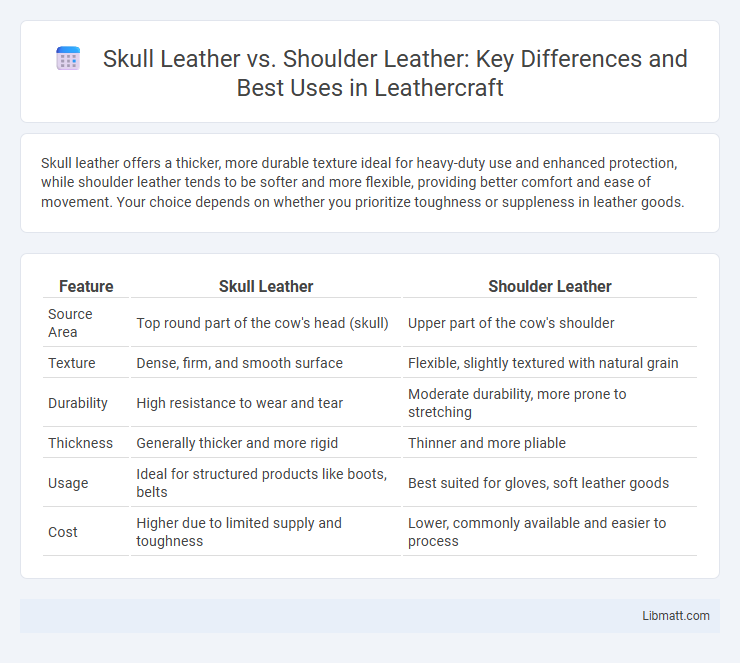 Skull Leather vs. Shoulder Leather: Key Differences and Best Uses in Leathercraft

Skull leather offers a thicker, more durable texture ideal for heavy-duty use and enhanced protection, while shoulder leather tends to be softer and more flexible, providing better comfort and ease of movement. Your choice depends on whether you prioritize toughness or suppleness in leather goods.

| Feature | Skull Leather | Shoulder Leather |
|---|---|---|
| Source Area | Top round part of the cow's head (skull) | Upper part of the cow's shoulder |
| Texture | Dense, firm, and smooth surface | Flexible, slightly textured with natural grain |
| Durability | High resistance to wear and tear | Moderate durability, more prone to stretching |
| Thickness | Generally thicker and more rigid | Thinner and more pliable |
| Usage | Ideal for structured products like boots, belts | Best suited for gloves, soft leather goods |
| Cost | Higher due to limited supply and toughness | Lower, commonly available and easier to process |

Libmatt.com