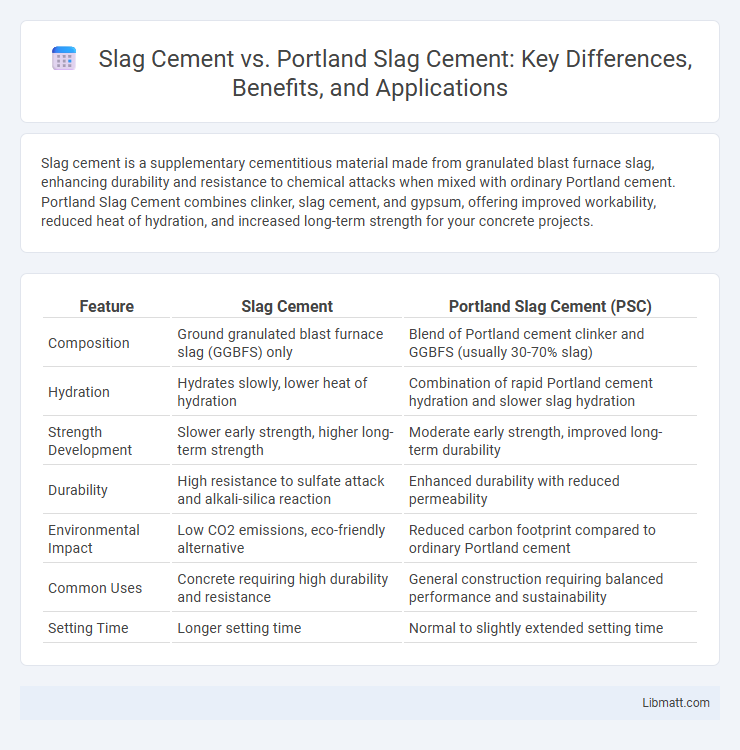 Slag Cement vs. Portland Slag Cement: Key Differences, Benefits, and Applications

Slag cement is a supplementary cementitious material made from granulated blast furnace slag, enhancing durability and resistance to chemical attacks when mixed with ordinary Portland cement. Portland Slag Cement combines clinker, slag cement, and gypsum, offering improved workability, reduced heat of hydration, and increased long-term strength for your concrete projects.

| Feature | Slag Cement | Portland Slag Cement (PSC) |
|---|---|---|
| Composition | Ground granulated blast furnace slag (GGBFS) only | Blend of Portland cement clinker and GGBFS (usually 30-70% slag) |
| Hydration | Hydrates slowly, lower heat of hydration | Combination of rapid Portland cement hydration and slower slag hydration |
| Strength Development | Slower early strength, higher long-term strength | Moderate early strength, improved long-term durability |
| Durability | High resistance to sulfate attack and alkali-silica reaction | Enhanced durability with reduced permeability |
| Environmental Impact | Low CO2 emissions, eco-friendly alternative | Reduced carbon footprint compared to ordinary Portland cement |
| Common Uses | Concrete requiring high durability and resistance | General construction requiring balanced performance and sustainability |
| Setting Time | Longer setting time | Normal to slightly extended setting time |

Libmatt.com