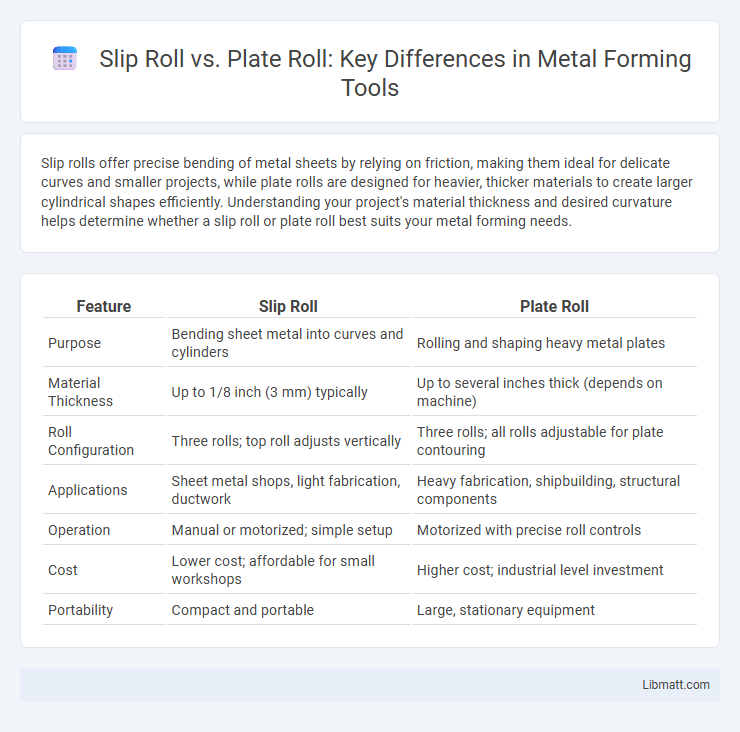 Slip Roll vs. Plate Roll: Key Differences in Metal Forming Tools

Slip rolls offer precise bending of metal sheets by relying on friction, making them ideal for delicate curves and smaller projects, while plate rolls are designed for heavier, thicker materials to create larger cylindrical shapes efficiently. Understanding your project's material thickness and desired curvature helps determine whether a slip roll or plate roll best suits your metal forming needs.

| Feature | Slip Roll | Plate Roll |
|---|---|---|
| Purpose | Bending sheet metal into curves and cylinders | Rolling and shaping heavy metal plates |
| Material Thickness | Up to 1/8 inch (3 mm) typically | Up to several inches thick (depends on machine) |
| Roll Configuration | Three rolls; top roll adjusts vertically | Three rolls; all rolls adjustable for plate contouring |
| Applications | Sheet metal shops, light fabrication, ductwork | Heavy fabrication, shipbuilding, structural components |
| Operation | Manual or motorized; simple setup | Motorized with precise roll controls |
| Cost | Lower cost; affordable for small workshops | Higher cost; industrial level investment |
| Portability | Compact and portable | Large, stationary equipment |

Libmatt.com