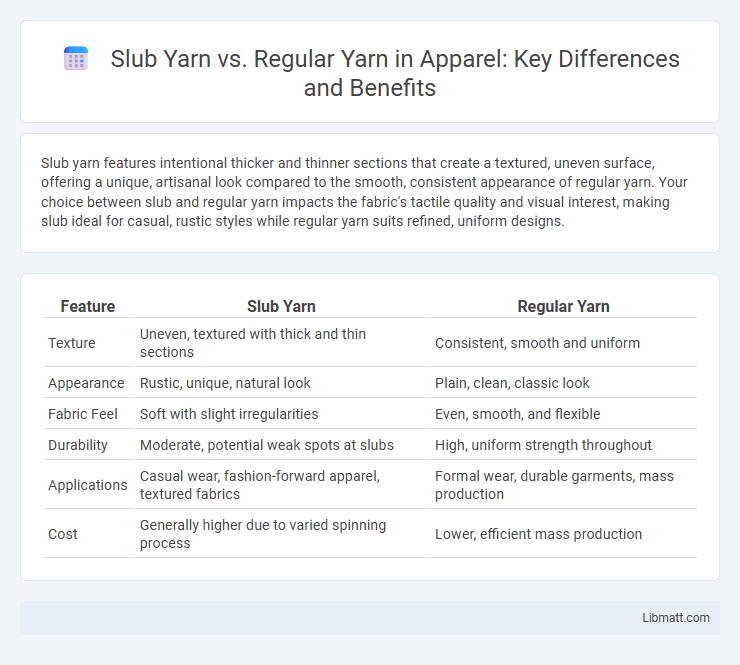 Slub Yarn vs. Regular Yarn in Apparel: Key Differences and Benefits

Slub yarn features intentional thicker and thinner sections that create a textured, uneven surface, offering a unique, artisanal look compared to the smooth, consistent appearance of regular yarn. Your choice between slub and regular yarn impacts the fabric's tactile quality and visual interest, making slub ideal for casual, rustic styles while regular yarn suits refined, uniform designs.

| Feature | Slub Yarn | Regular Yarn |
|---|---|---|
| Texture | Uneven, textured with thick and thin sections | Consistent, smooth and uniform |
| Appearance | Rustic, unique, natural look | Plain, clean, classic look |
| Fabric Feel | Soft with slight irregularities | Even, smooth, and flexible |
| Durability | Moderate, potential weak spots at slubs | High, uniform strength throughout |
| Applications | Casual wear, fashion-forward apparel, textured fabrics | Formal wear, durable garments, mass production |
| Cost | Generally higher due to varied spinning process | Lower, efficient mass production |

Libmatt.com