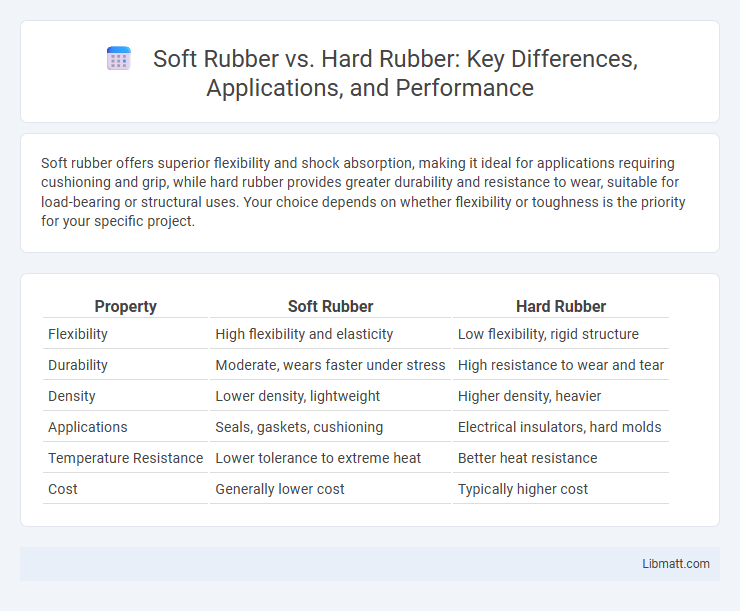 Soft Rubber vs. Hard Rubber: Key Differences, Applications, and Performance

Soft rubber offers superior flexibility and shock absorption, making it ideal for applications requiring cushioning and grip, while hard rubber provides greater durability and resistance to wear, suitable for load-bearing or structural uses. Your choice depends on whether flexibility or toughness is the priority for your specific project.

| Property | Soft Rubber | Hard Rubber |
|---|---|---|
| Flexibility | High flexibility and elasticity | Low flexibility, rigid structure |
| Durability | Moderate, wears faster under stress | High resistance to wear and tear |
| Density | Lower density, lightweight | Higher density, heavier |
| Applications | Seals, gaskets, cushioning | Electrical insulators, hard molds |
| Temperature Resistance | Lower tolerance to extreme heat | Better heat resistance |
| Cost | Generally lower cost | Typically higher cost |

Libmatt.com