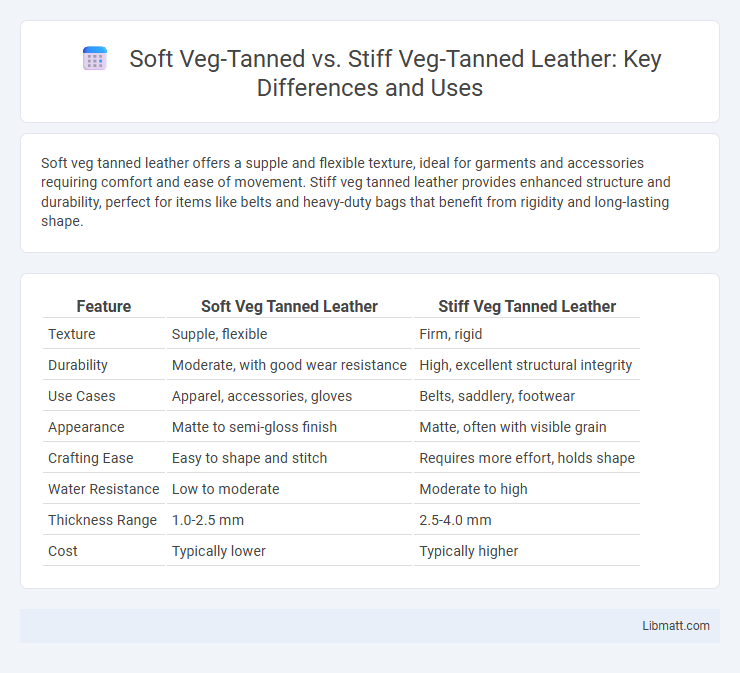 Soft Veg-Tanned vs. Stiff Veg-Tanned Leather: Key Differences and Uses

Soft veg tanned leather offers a supple and flexible texture, ideal for garments and accessories requiring comfort and ease of movement. Stiff veg tanned leather provides enhanced structure and durability, perfect for items like belts and heavy-duty bags that benefit from rigidity and long-lasting shape.

| Feature | Soft Veg Tanned Leather | Stiff Veg Tanned Leather |
|---|---|---|
| Texture | Supple, flexible | Firm, rigid |
| Durability | Moderate, with good wear resistance | High, excellent structural integrity |
| Use Cases | Apparel, accessories, gloves | Belts, saddlery, footwear |
| Appearance | Matte to semi-gloss finish | Matte, often with visible grain |
| Crafting Ease | Easy to shape and stitch | Requires more effort, holds shape |
| Water Resistance | Low to moderate | Moderate to high |
| Thickness Range | 1.0-2.5 mm | 2.5-4.0 mm |
| Cost | Typically lower | Typically higher |

Libmatt.com