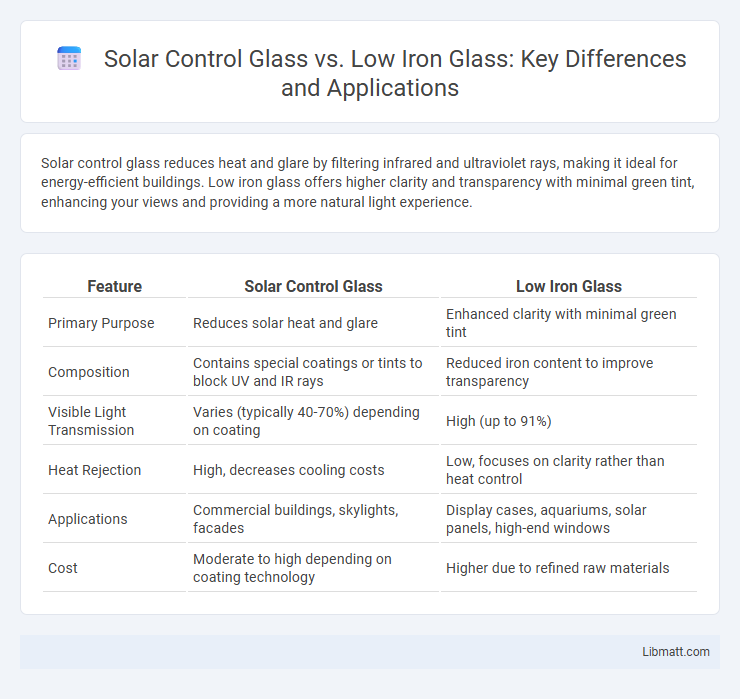 Solar Control Glass vs. Low Iron Glass: Key Differences and Applications

Solar control glass reduces heat and glare by filtering infrared and ultraviolet rays, making it ideal for energy-efficient buildings. Low iron glass offers higher clarity and transparency with minimal green tint, enhancing your views and providing a more natural light experience.

| Feature | Solar Control Glass | Low Iron Glass |
|---|---|---|
| Primary Purpose | Reduces solar heat and glare | Enhanced clarity with minimal green tint |
| Composition | Contains special coatings or tints to block UV and IR rays | Reduced iron content to improve transparency |
| Visible Light Transmission | Varies (typically 40-70%) depending on coating | High (up to 91%) |
| Heat Rejection | High, decreases cooling costs | Low, focuses on clarity rather than heat control |
| Applications | Commercial buildings, skylights, facades | Display cases, aquariums, solar panels, high-end windows |
| Cost | Moderate to high depending on coating technology | Higher due to refined raw materials |

Libmatt.com