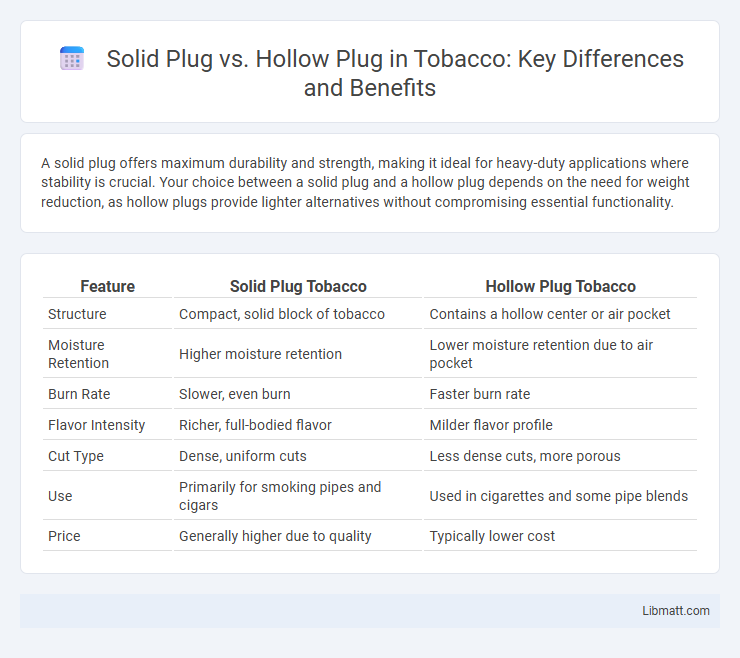 Solid Plug vs. Hollow Plug in Tobacco: Key Differences and Benefits

A solid plug offers maximum durability and strength, making it ideal for heavy-duty applications where stability is crucial. Your choice between a solid plug and a hollow plug depends on the need for weight reduction, as hollow plugs provide lighter alternatives without compromising essential functionality.

| Feature | Solid Plug Tobacco | Hollow Plug Tobacco |
|---|---|---|
| Structure | Compact, solid block of tobacco | Contains a hollow center or air pocket |
| Moisture Retention | Higher moisture retention | Lower moisture retention due to air pocket |
| Burn Rate | Slower, even burn | Faster burn rate |
| Flavor Intensity | Richer, full-bodied flavor | Milder flavor profile |
| Cut Type | Dense, uniform cuts | Less dense cuts, more porous |
| Use | Primarily for smoking pipes and cigars | Used in cigarettes and some pipe blends |
| Price | Generally higher due to quality | Typically lower cost |

Libmatt.com