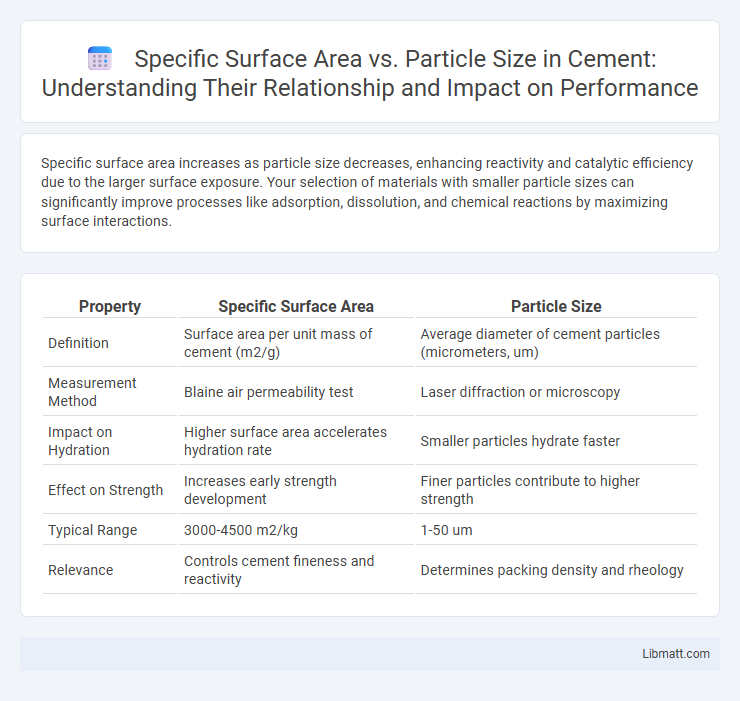 Specific Surface Area vs. Particle Size in Cement: Understanding Their Relationship and Impact on Performance

Specific surface area increases as particle size decreases, enhancing reactivity and catalytic efficiency due to the larger surface exposure. Your selection of materials with smaller particle sizes can significantly improve processes like adsorption, dissolution, and chemical reactions by maximizing surface interactions.

| Property | Specific Surface Area | Particle Size |
|---|---|---|
| Definition | Surface area per unit mass of cement (m2/g) | Average diameter of cement particles (micrometers, um) |
| Measurement Method | Blaine air permeability test | Laser diffraction or microscopy |
| Impact on Hydration | Higher surface area accelerates hydration rate | Smaller particles hydrate faster |
| Effect on Strength | Increases early strength development | Finer particles contribute to higher strength |
| Typical Range | 3000-4500 m2/kg | 1-50 um |
| Relevance | Controls cement fineness and reactivity | Determines packing density and rheology |

Libmatt.com