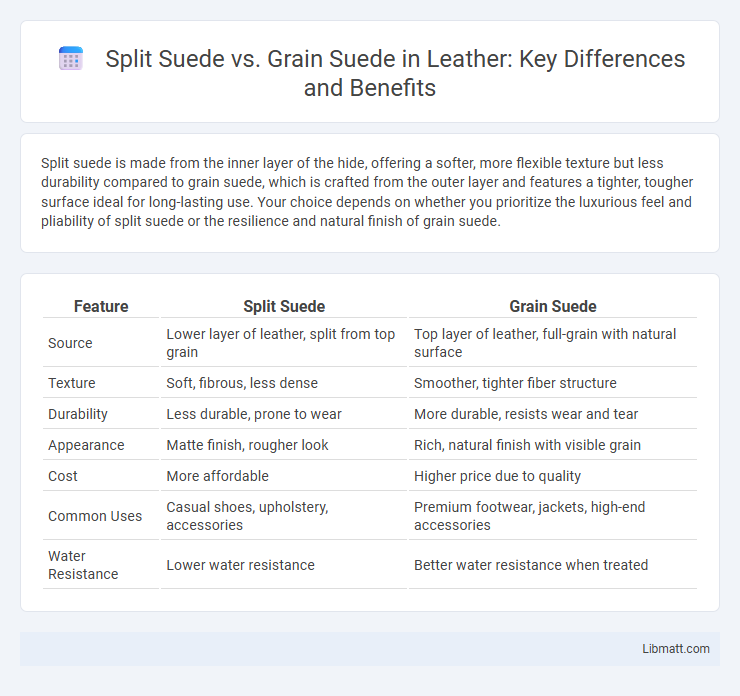 Split Suede vs. Grain Suede in Leather: Key Differences and Benefits

Split suede is made from the inner layer of the hide, offering a softer, more flexible texture but less durability compared to grain suede, which is crafted from the outer layer and features a tighter, tougher surface ideal for long-lasting use. Your choice depends on whether you prioritize the luxurious feel and pliability of split suede or the resilience and natural finish of grain suede.

| Feature | Split Suede | Grain Suede |
|---|---|---|
| Source | Lower layer of leather, split from top grain | Top layer of leather, full-grain with natural surface |
| Texture | Soft, fibrous, less dense | Smoother, tighter fiber structure |
| Durability | Less durable, prone to wear | More durable, resists wear and tear |
| Appearance | Matte finish, rougher look | Rich, natural finish with visible grain |
| Cost | More affordable | Higher price due to quality |
| Common Uses | Casual shoes, upholstery, accessories | Premium footwear, jackets, high-end accessories |
| Water Resistance | Lower water resistance | Better water resistance when treated |

Libmatt.com