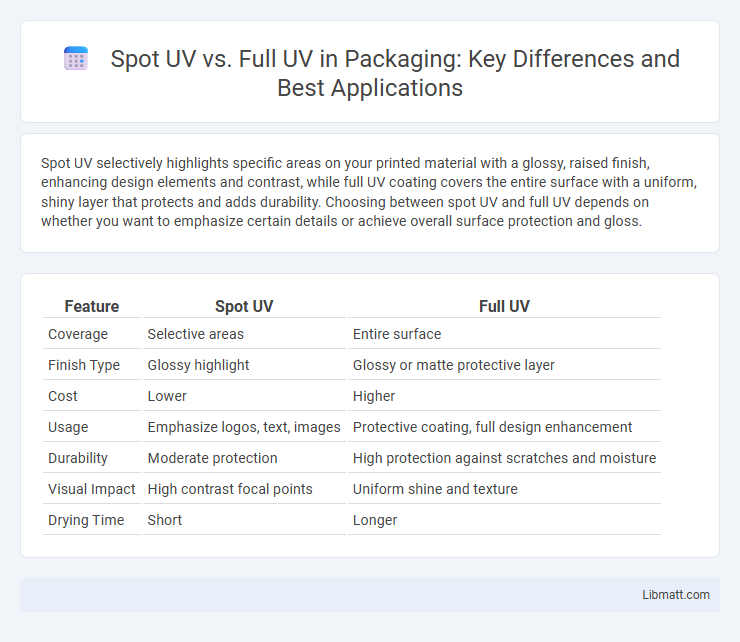 Spot UV vs. Full UV in Packaging: Key Differences and Best Applications

Spot UV selectively highlights specific areas on your printed material with a glossy, raised finish, enhancing design elements and contrast, while full UV coating covers the entire surface with a uniform, shiny layer that protects and adds durability. Choosing between spot UV and full UV depends on whether you want to emphasize certain details or achieve overall surface protection and gloss.

| Feature | Spot UV | Full UV |
|---|---|---|
| Coverage | Selective areas | Entire surface |
| Finish Type | Glossy highlight | Glossy or matte protective layer |
| Cost | Lower | Higher |
| Usage | Emphasize logos, text, images | Protective coating, full design enhancement |
| Durability | Moderate protection | High protection against scratches and moisture |
| Visual Impact | High contrast focal points | Uniform shine and texture |
| Drying Time | Short | Longer |

Libmatt.com