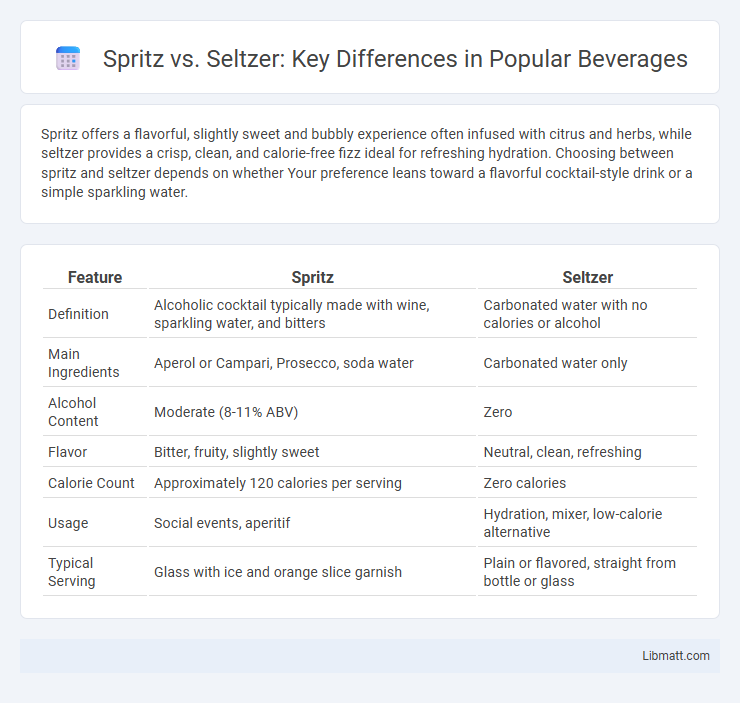 Spritz vs. Seltzer: Key Differences in Popular Beverages

Spritz offers a flavorful, slightly sweet and bubbly experience often infused with citrus and herbs, while seltzer provides a crisp, clean, and calorie-free fizz ideal for refreshing hydration. Choosing between spritz and seltzer depends on whether Your preference leans toward a flavorful cocktail-style drink or a simple sparkling water.

| Feature | Spritz | Seltzer |
|---|---|---|
| Definition | Alcoholic cocktail typically made with wine, sparkling water, and bitters | Carbonated water with no calories or alcohol |
| Main Ingredients | Aperol or Campari, Prosecco, soda water | Carbonated water only |
| Alcohol Content | Moderate (8-11% ABV) | Zero |
| Flavor | Bitter, fruity, slightly sweet | Neutral, clean, refreshing |
| Calorie Count | Approximately 120 calories per serving | Zero calories |
| Usage | Social events, aperitif | Hydration, mixer, low-calorie alternative |
| Typical Serving | Glass with ice and orange slice garnish | Plain or flavored, straight from bottle or glass |

Libmatt.com