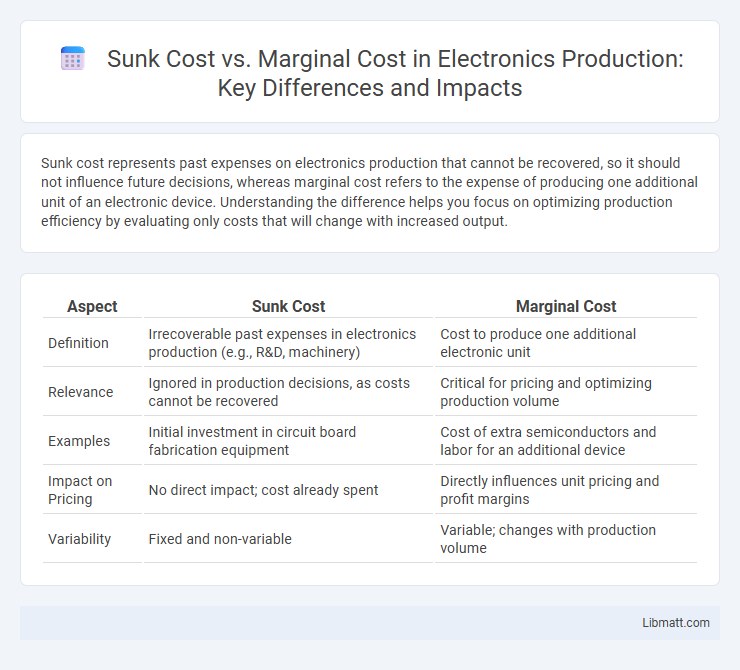 Sunk Cost vs. Marginal Cost in Electronics Production: Key Differences and Impacts

Sunk cost represents past expenses on electronics production that cannot be recovered, so it should not influence future decisions, whereas marginal cost refers to the expense of producing one additional unit of an electronic device. Understanding the difference helps you focus on optimizing production efficiency by evaluating only costs that will change with increased output.

| Aspect | Sunk Cost | Marginal Cost |
|---|---|---|
| Definition | Irrecoverable past expenses in electronics production (e.g., R&D, machinery) | Cost to produce one additional electronic unit |
| Relevance | Ignored in production decisions, as costs cannot be recovered | Critical for pricing and optimizing production volume |
| Examples | Initial investment in circuit board fabrication equipment | Cost of extra semiconductors and labor for an additional device |
| Impact on Pricing | No direct impact; cost already spent | Directly influences unit pricing and profit margins |
| Variability | Fixed and non-variable | Variable; changes with production volume |

Libmatt.com