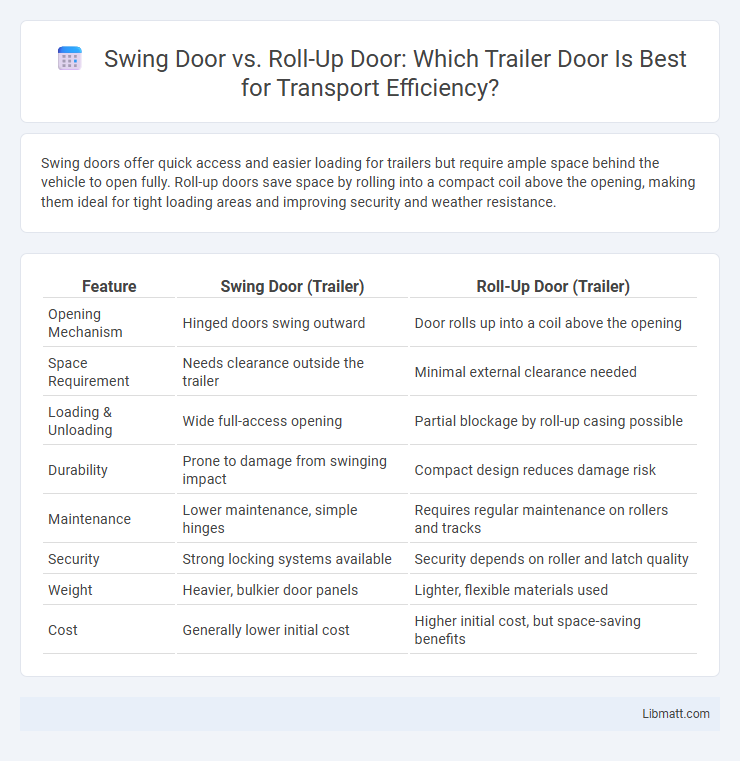 Swing Door vs. Roll-Up Door: Which Trailer Door Is Best for Transport Efficiency?

Swing doors offer quick access and easier loading for trailers but require ample space behind the vehicle to open fully. Roll-up doors save space by rolling into a compact coil above the opening, making them ideal for tight loading areas and improving security and weather resistance.

| Feature | Swing Door (Trailer) | Roll-Up Door (Trailer) |
|---|---|---|
| Opening Mechanism | Hinged doors swing outward | Door rolls up into a coil above the opening |
| Space Requirement | Needs clearance outside the trailer | Minimal external clearance needed |
| Loading & Unloading | Wide full-access opening | Partial blockage by roll-up casing possible |
| Durability | Prone to damage from swinging impact | Compact design reduces damage risk |
| Maintenance | Lower maintenance, simple hinges | Requires regular maintenance on rollers and tracks |
| Security | Strong locking systems available | Security depends on roller and latch quality |
| Weight | Heavier, bulkier door panels | Lighter, flexible materials used |
| Cost | Generally lower initial cost | Higher initial cost, but space-saving benefits |

Libmatt.com