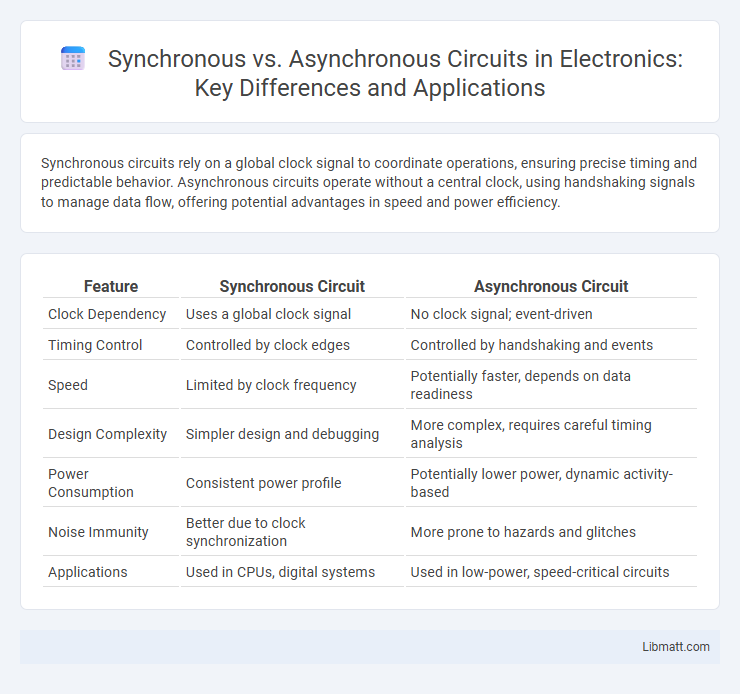 Synchronous vs. Asynchronous Circuits in Electronics: Key Differences and Applications

Synchronous circuits rely on a global clock signal to coordinate operations, ensuring precise timing and predictable behavior. Asynchronous circuits operate without a central clock, using handshaking signals to manage data flow, offering potential advantages in speed and power efficiency.

| Feature | Synchronous Circuit | Asynchronous Circuit |
|---|---|---|
| Clock Dependency | Uses a global clock signal | No clock signal; event-driven |
| Timing Control | Controlled by clock edges | Controlled by handshaking and events |
| Speed | Limited by clock frequency | Potentially faster, depends on data readiness |
| Design Complexity | Simpler design and debugging | More complex, requires careful timing analysis |
| Power Consumption | Consistent power profile | Potentially lower power, dynamic activity-based |
| Noise Immunity | Better due to clock synchronization | More prone to hazards and glitches |
| Applications | Used in CPUs, digital systems | Used in low-power, speed-critical circuits |

Libmatt.com