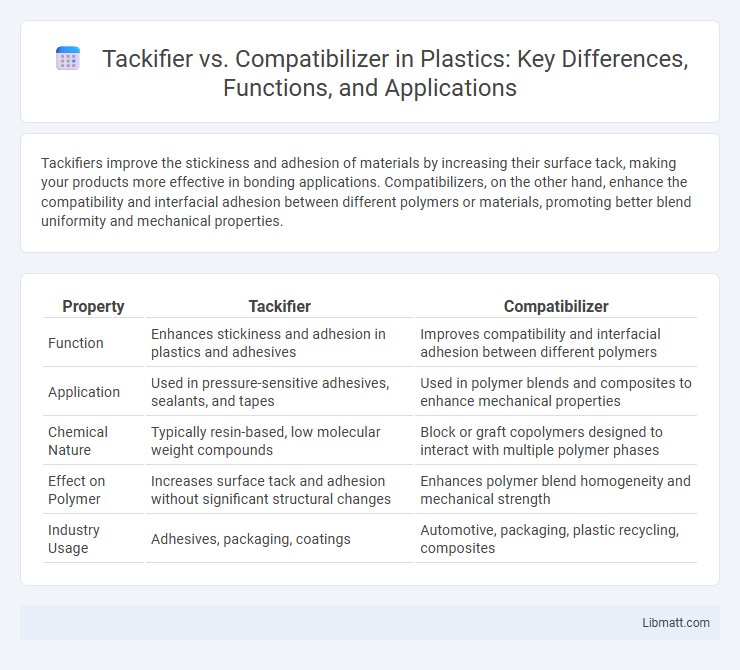 Tackifier vs. Compatibilizer in Plastics: Key Differences, Functions, and Applications

Tackifiers improve the stickiness and adhesion of materials by increasing their surface tack, making your products more effective in bonding applications. Compatibilizers, on the other hand, enhance the compatibility and interfacial adhesion between different polymers or materials, promoting better blend uniformity and mechanical properties.

| Property | Tackifier | Compatibilizer |
|---|---|---|
| Function | Enhances stickiness and adhesion in plastics and adhesives | Improves compatibility and interfacial adhesion between different polymers |
| Application | Used in pressure-sensitive adhesives, sealants, and tapes | Used in polymer blends and composites to enhance mechanical properties |
| Chemical Nature | Typically resin-based, low molecular weight compounds | Block or graft copolymers designed to interact with multiple polymer phases |
| Effect on Polymer | Increases surface tack and adhesion without significant structural changes | Enhances polymer blend homogeneity and mechanical strength |
| Industry Usage | Adhesives, packaging, coatings | Automotive, packaging, plastic recycling, composites |

Libmatt.com