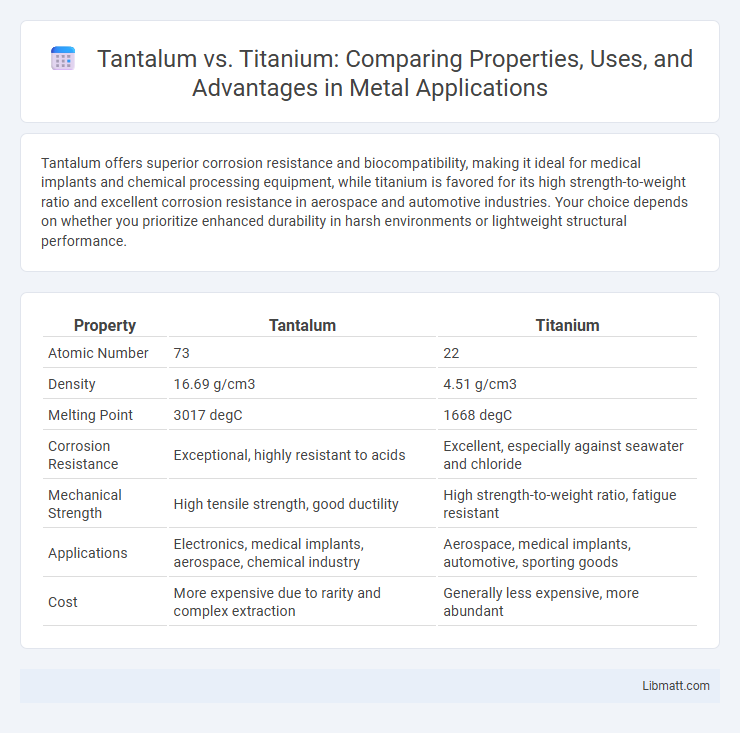 Tantalum vs. Titanium: Comparing Properties, Uses, and Advantages in Metal Applications

Tantalum offers superior corrosion resistance and biocompatibility, making it ideal for medical implants and chemical processing equipment, while titanium is favored for its high strength-to-weight ratio and excellent corrosion resistance in aerospace and automotive industries. Your choice depends on whether you prioritize enhanced durability in harsh environments or lightweight structural performance.

| Property | Tantalum | Titanium |
|---|---|---|
| Atomic Number | 73 | 22 |
| Density | 16.69 g/cm3 | 4.51 g/cm3 |
| Melting Point | 3017 degC | 1668 degC |
| Corrosion Resistance | Exceptional, highly resistant to acids | Excellent, especially against seawater and chloride |
| Mechanical Strength | High tensile strength, good ductility | High strength-to-weight ratio, fatigue resistant |
| Applications | Electronics, medical implants, aerospace, chemical industry | Aerospace, medical implants, automotive, sporting goods |
| Cost | More expensive due to rarity and complex extraction | Generally less expensive, more abundant |

Libmatt.com