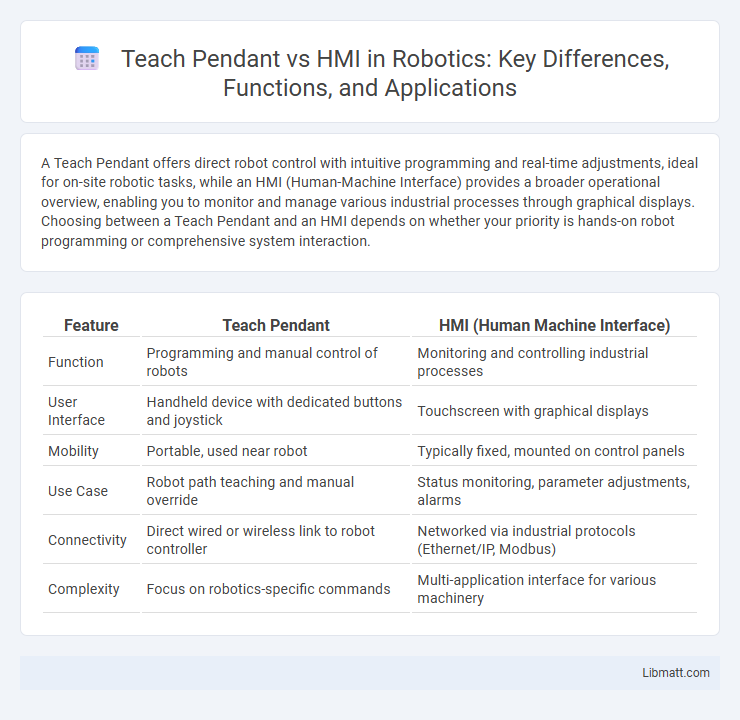 Teach Pendant vs HMI in Robotics: Key Differences, Functions, and Applications

A Teach Pendant offers direct robot control with intuitive programming and real-time adjustments, ideal for on-site robotic tasks, while an HMI (Human-Machine Interface) provides a broader operational overview, enabling you to monitor and manage various industrial processes through graphical displays. Choosing between a Teach Pendant and an HMI depends on whether your priority is hands-on robot programming or comprehensive system interaction.

| Feature | Teach Pendant | HMI (Human Machine Interface) |
|---|---|---|
| Function | Programming and manual control of robots | Monitoring and controlling industrial processes |
| User Interface | Handheld device with dedicated buttons and joystick | Touchscreen with graphical displays |
| Mobility | Portable, used near robot | Typically fixed, mounted on control panels |
| Use Case | Robot path teaching and manual override | Status monitoring, parameter adjustments, alarms |
| Connectivity | Direct wired or wireless link to robot controller | Networked via industrial protocols (Ethernet/IP, Modbus) |
| Complexity | Focus on robotics-specific commands | Multi-application interface for various machinery |

Libmatt.com