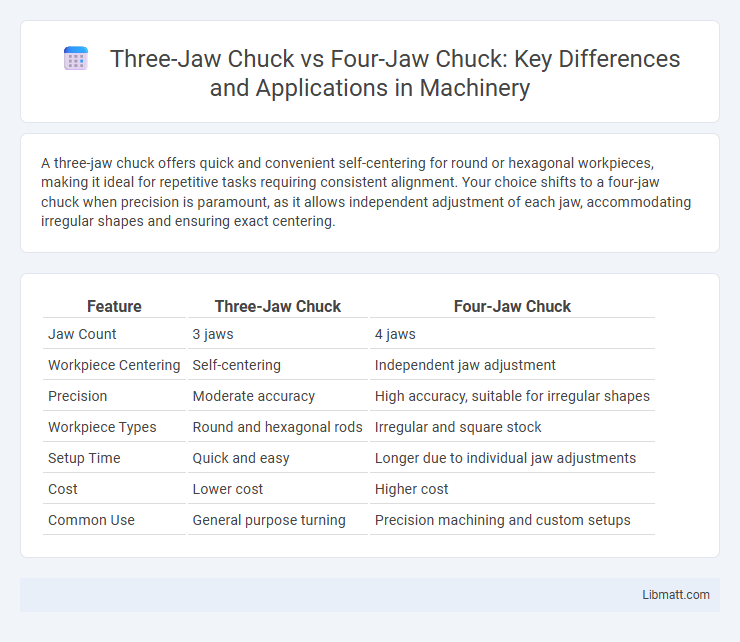 Three-Jaw Chuck vs Four-Jaw Chuck: Key Differences and Applications in Machinery

A three-jaw chuck offers quick and convenient self-centering for round or hexagonal workpieces, making it ideal for repetitive tasks requiring consistent alignment. Your choice shifts to a four-jaw chuck when precision is paramount, as it allows independent adjustment of each jaw, accommodating irregular shapes and ensuring exact centering.

| Feature | Three-Jaw Chuck | Four-Jaw Chuck |
|---|---|---|
| Jaw Count | 3 jaws | 4 jaws |
| Workpiece Centering | Self-centering | Independent jaw adjustment |
| Precision | Moderate accuracy | High accuracy, suitable for irregular shapes |
| Workpiece Types | Round and hexagonal rods | Irregular and square stock |
| Setup Time | Quick and easy | Longer due to individual jaw adjustments |
| Cost | Lower cost | Higher cost |
| Common Use | General purpose turning | Precision machining and custom setups |

Libmatt.com