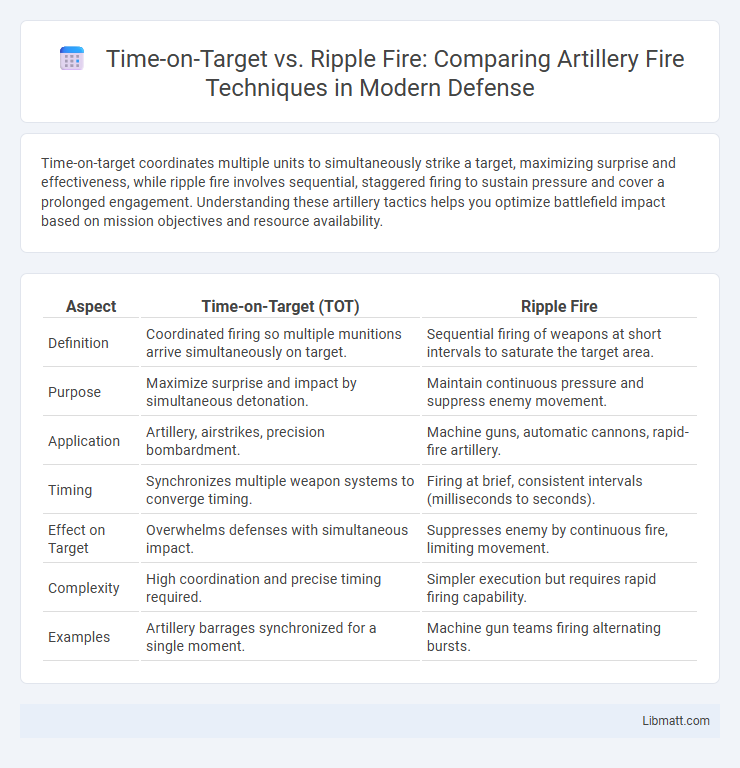 Time-on-Target vs. Ripple Fire: Comparing Artillery Fire Techniques in Modern Defense

Time-on-target coordinates multiple units to simultaneously strike a target, maximizing surprise and effectiveness, while ripple fire involves sequential, staggered firing to sustain pressure and cover a prolonged engagement. Understanding these artillery tactics helps you optimize battlefield impact based on mission objectives and resource availability.

| Aspect | Time-on-Target (TOT) | Ripple Fire |
|---|---|---|
| Definition | Coordinated firing so multiple munitions arrive simultaneously on target. | Sequential firing of weapons at short intervals to saturate the target area. |
| Purpose | Maximize surprise and impact by simultaneous detonation. | Maintain continuous pressure and suppress enemy movement. |
| Application | Artillery, airstrikes, precision bombardment. | Machine guns, automatic cannons, rapid-fire artillery. |
| Timing | Synchronizes multiple weapon systems to converge timing. | Firing at brief, consistent intervals (milliseconds to seconds). |
| Effect on Target | Overwhelms defenses with simultaneous impact. | Suppresses enemy by continuous fire, limiting movement. |
| Complexity | High coordination and precise timing required. | Simpler execution but requires rapid firing capability. |
| Examples | Artillery barrages synchronized for a single moment. | Machine gun teams firing alternating bursts. |

Libmatt.com