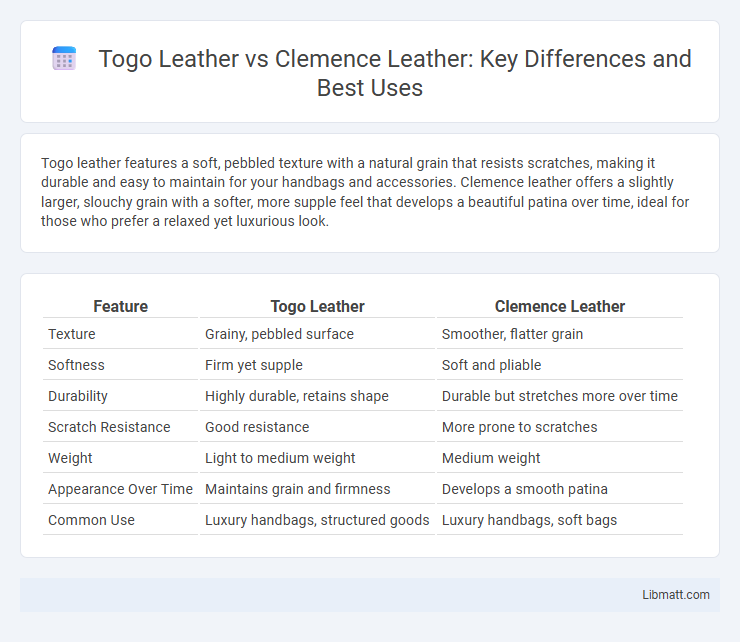 Togo Leather vs Clemence Leather: Key Differences and Best Uses

Togo leather features a soft, pebbled texture with a natural grain that resists scratches, making it durable and easy to maintain for your handbags and accessories. Clemence leather offers a slightly larger, slouchy grain with a softer, more supple feel that develops a beautiful patina over time, ideal for those who prefer a relaxed yet luxurious look.

| Feature | Togo Leather | Clemence Leather |
|---|---|---|
| Texture | Grainy, pebbled surface | Smoother, flatter grain |
| Softness | Firm yet supple | Soft and pliable |
| Durability | Highly durable, retains shape | Durable but stretches more over time |
| Scratch Resistance | Good resistance | More prone to scratches |
| Weight | Light to medium weight | Medium weight |
| Appearance Over Time | Maintains grain and firmness | Develops a smooth patina |
| Common Use | Luxury handbags, structured goods | Luxury handbags, soft bags |

Libmatt.com