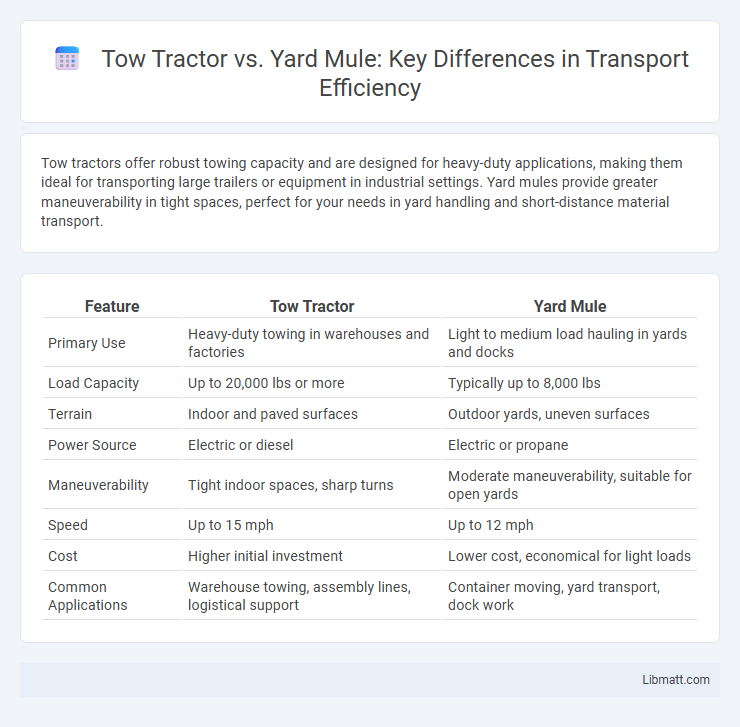 Tow Tractor vs. Yard Mule: Key Differences in Transport Efficiency

Tow tractors offer robust towing capacity and are designed for heavy-duty applications, making them ideal for transporting large trailers or equipment in industrial settings. Yard mules provide greater maneuverability in tight spaces, perfect for your needs in yard handling and short-distance material transport.

| Feature | Tow Tractor | Yard Mule |
|---|---|---|
| Primary Use | Heavy-duty towing in warehouses and factories | Light to medium load hauling in yards and docks |
| Load Capacity | Up to 20,000 lbs or more | Typically up to 8,000 lbs |
| Terrain | Indoor and paved surfaces | Outdoor yards, uneven surfaces |
| Power Source | Electric or diesel | Electric or propane |
| Maneuverability | Tight indoor spaces, sharp turns | Moderate maneuverability, suitable for open yards |
| Speed | Up to 15 mph | Up to 12 mph |
| Cost | Higher initial investment | Lower cost, economical for light loads |
| Common Applications | Warehouse towing, assembly lines, logistical support | Container moving, yard transport, dock work |

Libmatt.com