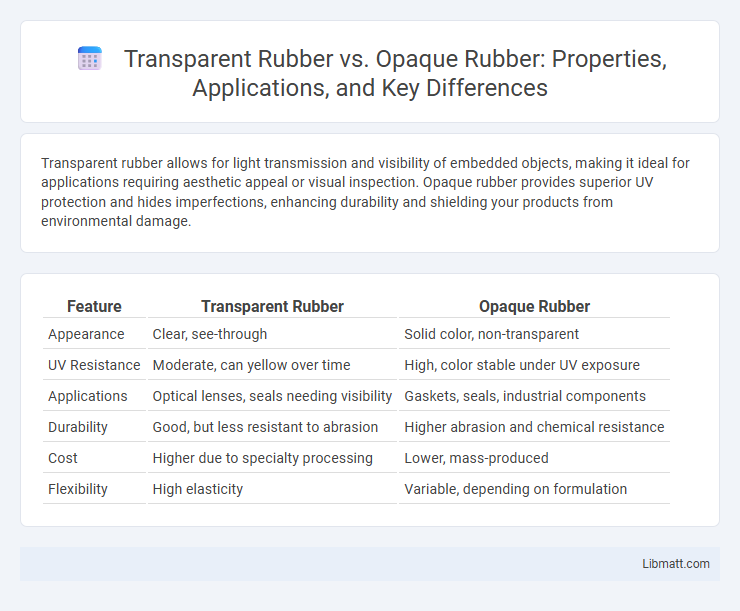 Transparent Rubber vs. Opaque Rubber: Properties, Applications, and Key Differences

Transparent rubber allows for light transmission and visibility of embedded objects, making it ideal for applications requiring aesthetic appeal or visual inspection. Opaque rubber provides superior UV protection and hides imperfections, enhancing durability and shielding your products from environmental damage.

| Feature | Transparent Rubber | Opaque Rubber |
|---|---|---|
| Appearance | Clear, see-through | Solid color, non-transparent |
| UV Resistance | Moderate, can yellow over time | High, color stable under UV exposure |
| Applications | Optical lenses, seals needing visibility | Gaskets, seals, industrial components |
| Durability | Good, but less resistant to abrasion | Higher abrasion and chemical resistance |
| Cost | Higher due to specialty processing | Lower, mass-produced |
| Flexibility | High elasticity | Variable, depending on formulation |

Libmatt.com