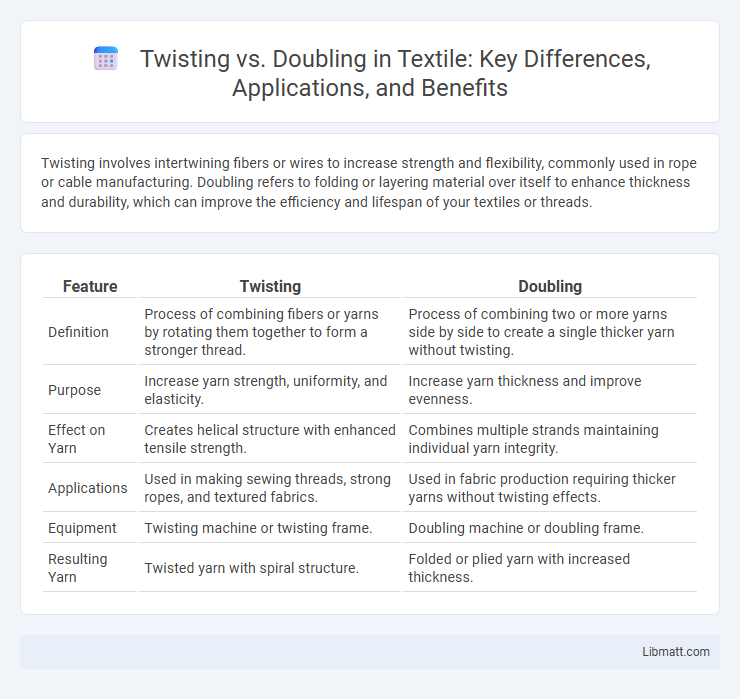 Twisting vs. Doubling in Textile: Key Differences, Applications, and Benefits

Twisting involves intertwining fibers or wires to increase strength and flexibility, commonly used in rope or cable manufacturing. Doubling refers to folding or layering material over itself to enhance thickness and durability, which can improve the efficiency and lifespan of your textiles or threads.

| Feature | Twisting | Doubling |
|---|---|---|
| Definition | Process of combining fibers or yarns by rotating them together to form a stronger thread. | Process of combining two or more yarns side by side to create a single thicker yarn without twisting. |
| Purpose | Increase yarn strength, uniformity, and elasticity. | Increase yarn thickness and improve evenness. |
| Effect on Yarn | Creates helical structure with enhanced tensile strength. | Combines multiple strands maintaining individual yarn integrity. |
| Applications | Used in making sewing threads, strong ropes, and textured fabrics. | Used in fabric production requiring thicker yarns without twisting effects. |
| Equipment | Twisting machine or twisting frame. | Doubling machine or doubling frame. |
| Resulting Yarn | Twisted yarn with spiral structure. | Folded or plied yarn with increased thickness. |

Libmatt.com