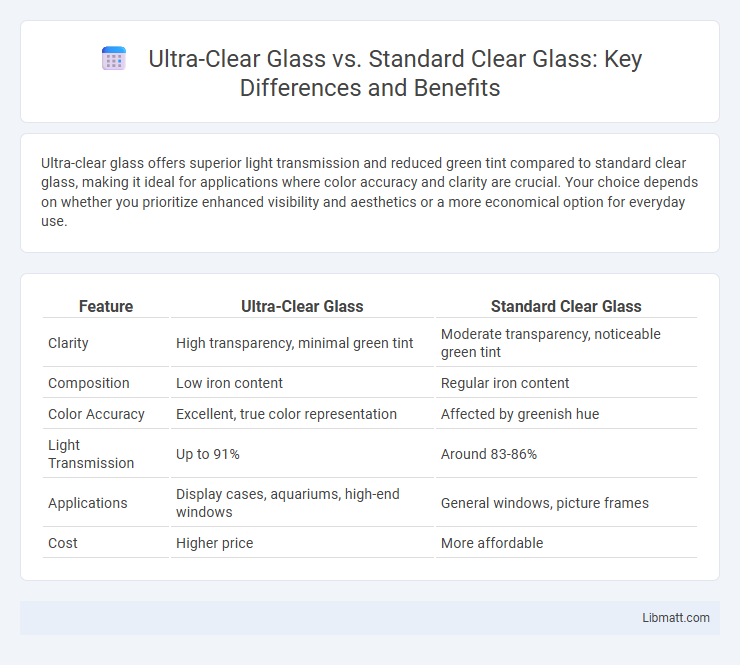 Ultra-Clear Glass vs. Standard Clear Glass: Key Differences and Benefits

Ultra-clear glass offers superior light transmission and reduced green tint compared to standard clear glass, making it ideal for applications where color accuracy and clarity are crucial. Your choice depends on whether you prioritize enhanced visibility and aesthetics or a more economical option for everyday use.

| Feature | Ultra-Clear Glass | Standard Clear Glass |
|---|---|---|
| Clarity | High transparency, minimal green tint | Moderate transparency, noticeable green tint |
| Composition | Low iron content | Regular iron content |
| Color Accuracy | Excellent, true color representation | Affected by greenish hue |
| Light Transmission | Up to 91% | Around 83-86% |
| Applications | Display cases, aquariums, high-end windows | General windows, picture frames |
| Cost | Higher price | More affordable |

Libmatt.com