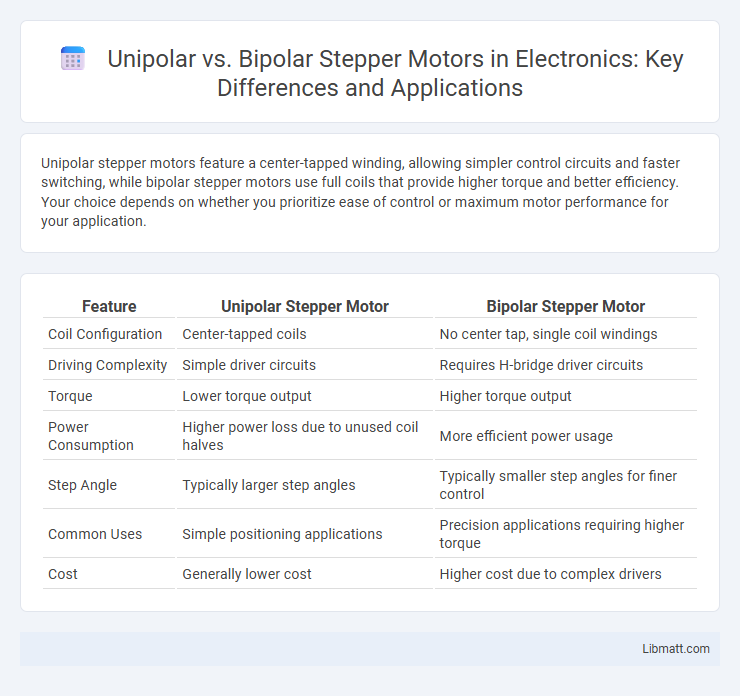 Unipolar vs. Bipolar Stepper Motors in Electronics: Key Differences and Applications

Unipolar stepper motors feature a center-tapped winding, allowing simpler control circuits and faster switching, while bipolar stepper motors use full coils that provide higher torque and better efficiency. Your choice depends on whether you prioritize ease of control or maximum motor performance for your application.

| Feature | Unipolar Stepper Motor | Bipolar Stepper Motor |
|---|---|---|
| Coil Configuration | Center-tapped coils | No center tap, single coil windings |
| Driving Complexity | Simple driver circuits | Requires H-bridge driver circuits |
| Torque | Lower torque output | Higher torque output |
| Power Consumption | Higher power loss due to unused coil halves | More efficient power usage |
| Step Angle | Typically larger step angles | Typically smaller step angles for finer control |
| Common Uses | Simple positioning applications | Precision applications requiring higher torque |
| Cost | Generally lower cost | Higher cost due to complex drivers |

Libmatt.com