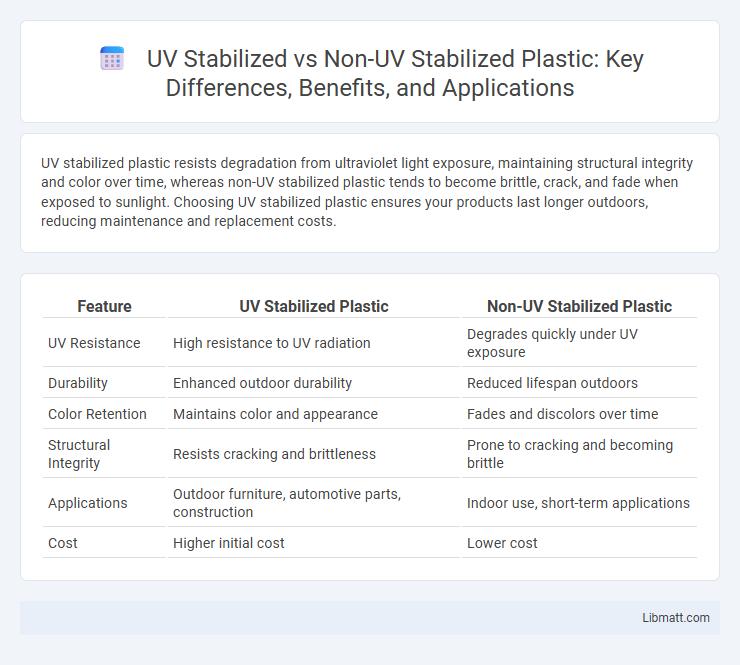 UV Stabilized vs Non-UV Stabilized Plastic: Key Differences, Benefits, and Applications

UV stabilized plastic resists degradation from ultraviolet light exposure, maintaining structural integrity and color over time, whereas non-UV stabilized plastic tends to become brittle, crack, and fade when exposed to sunlight. Choosing UV stabilized plastic ensures your products last longer outdoors, reducing maintenance and replacement costs.

| Feature | UV Stabilized Plastic | Non-UV Stabilized Plastic |
|---|---|---|
| UV Resistance | High resistance to UV radiation | Degrades quickly under UV exposure |
| Durability | Enhanced outdoor durability | Reduced lifespan outdoors |
| Color Retention | Maintains color and appearance | Fades and discolors over time |
| Structural Integrity | Resists cracking and brittleness | Prone to cracking and becoming brittle |
| Applications | Outdoor furniture, automotive parts, construction | Indoor use, short-term applications |
| Cost | Higher initial cost | Lower cost |

Libmatt.com