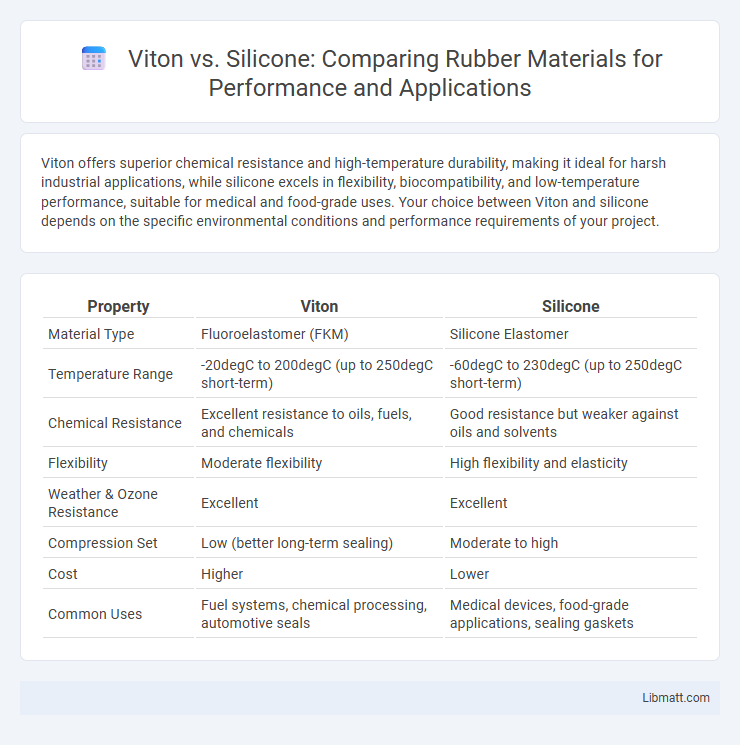 Viton vs. Silicone: Comparing Rubber Materials for Performance and Applications

Viton offers superior chemical resistance and high-temperature durability, making it ideal for harsh industrial applications, while silicone excels in flexibility, biocompatibility, and low-temperature performance, suitable for medical and food-grade uses. Your choice between Viton and silicone depends on the specific environmental conditions and performance requirements of your project.

| Property | Viton | Silicone |
|---|---|---|
| Material Type | Fluoroelastomer (FKM) | Silicone Elastomer |
| Temperature Range | -20degC to 200degC (up to 250degC short-term) | -60degC to 230degC (up to 250degC short-term) |
| Chemical Resistance | Excellent resistance to oils, fuels, and chemicals | Good resistance but weaker against oils and solvents |
| Flexibility | Moderate flexibility | High flexibility and elasticity |
| Weather & Ozone Resistance | Excellent | Excellent |
| Compression Set | Low (better long-term sealing) | Moderate to high |
| Cost | Higher | Lower |
| Common Uses | Fuel systems, chemical processing, automotive seals | Medical devices, food-grade applications, sealing gaskets |

Libmatt.com