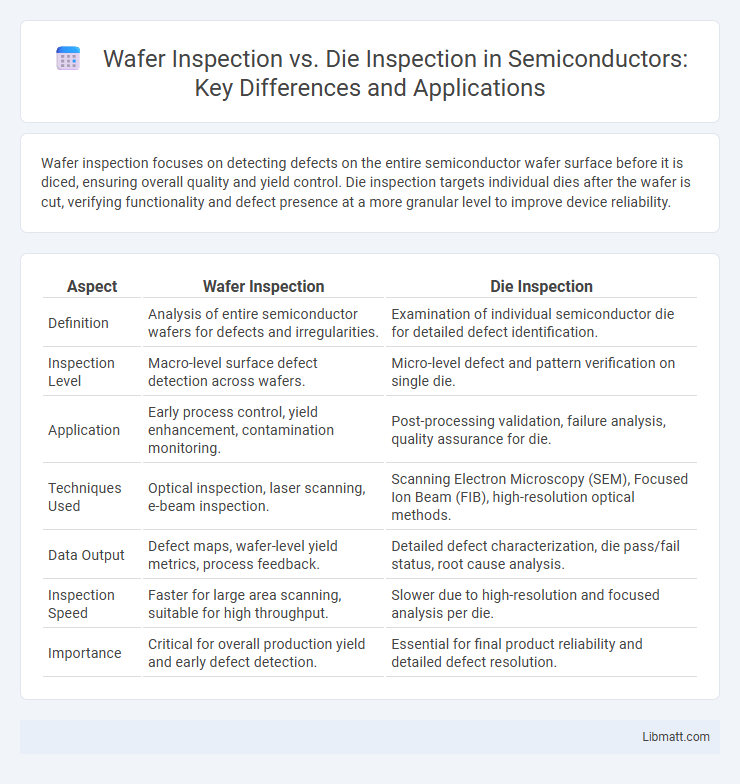 Wafer Inspection vs. Die Inspection in Semiconductors: Key Differences and Applications

Wafer inspection focuses on detecting defects on the entire semiconductor wafer surface before it is diced, ensuring overall quality and yield control. Die inspection targets individual dies after the wafer is cut, verifying functionality and defect presence at a more granular level to improve device reliability.

| Aspect | Wafer Inspection | Die Inspection |
|---|---|---|
| Definition | Analysis of entire semiconductor wafers for defects and irregularities. | Examination of individual semiconductor die for detailed defect identification. |
| Inspection Level | Macro-level surface defect detection across wafers. | Micro-level defect and pattern verification on single die. |
| Application | Early process control, yield enhancement, contamination monitoring. | Post-processing validation, failure analysis, quality assurance for die. |
| Techniques Used | Optical inspection, laser scanning, e-beam inspection. | Scanning Electron Microscopy (SEM), Focused Ion Beam (FIB), high-resolution optical methods. |
| Data Output | Defect maps, wafer-level yield metrics, process feedback. | Detailed defect characterization, die pass/fail status, root cause analysis. |
| Inspection Speed | Faster for large area scanning, suitable for high throughput. | Slower due to high-resolution and focused analysis per die. |
| Importance | Critical for overall production yield and early defect detection. | Essential for final product reliability and detailed defect resolution. |

Libmatt.com