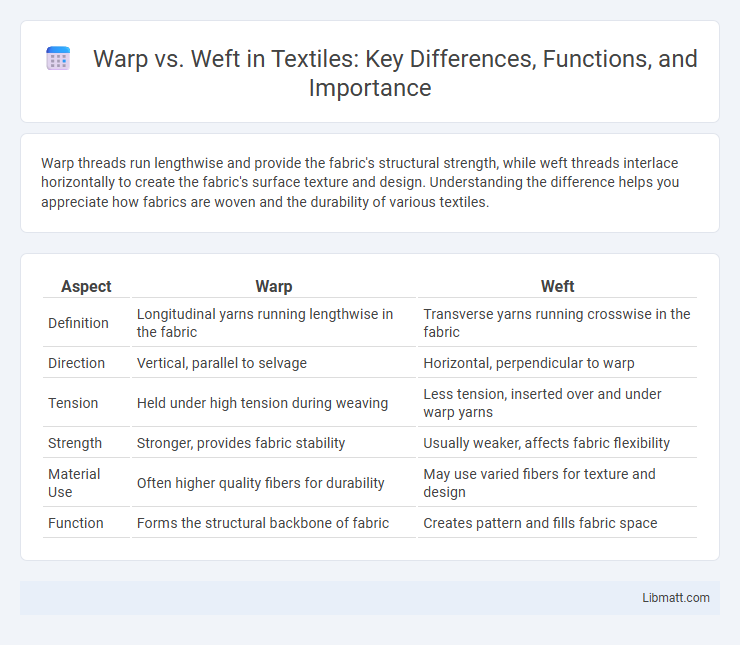 Warp vs. Weft in Textiles: Key Differences, Functions, and Importance

Warp threads run lengthwise and provide the fabric's structural strength, while weft threads interlace horizontally to create the fabric's surface texture and design. Understanding the difference helps you appreciate how fabrics are woven and the durability of various textiles.

| Aspect | Warp | Weft |
|---|---|---|
| Definition | Longitudinal yarns running lengthwise in the fabric | Transverse yarns running crosswise in the fabric |
| Direction | Vertical, parallel to selvage | Horizontal, perpendicular to warp |
| Tension | Held under high tension during weaving | Less tension, inserted over and under warp yarns |
| Strength | Stronger, provides fabric stability | Usually weaker, affects fabric flexibility |
| Material Use | Often higher quality fibers for durability | May use varied fibers for texture and design |
| Function | Forms the structural backbone of fabric | Creates pattern and fills fabric space |

Libmatt.com