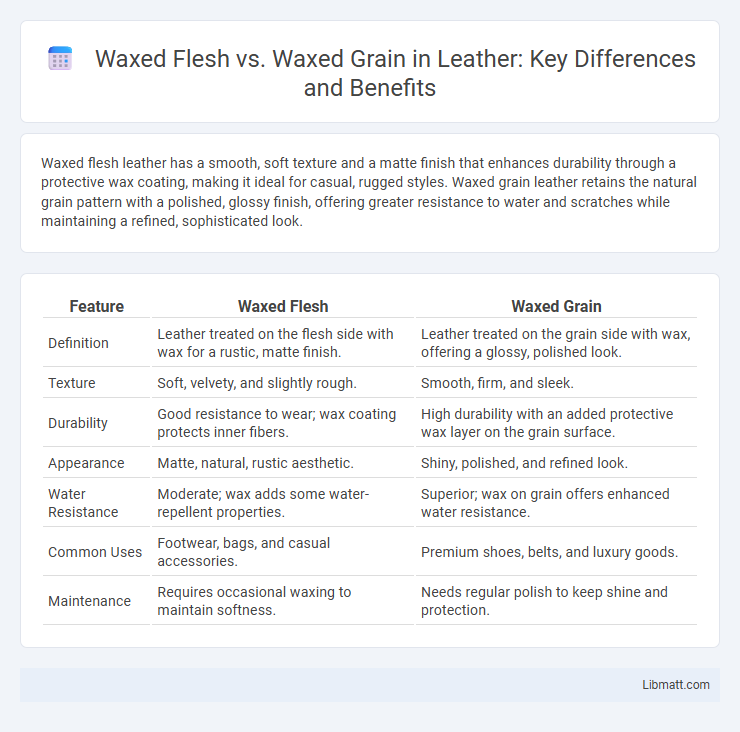 Waxed Flesh vs. Waxed Grain in Leather: Key Differences and Benefits

Waxed flesh leather has a smooth, soft texture and a matte finish that enhances durability through a protective wax coating, making it ideal for casual, rugged styles. Waxed grain leather retains the natural grain pattern with a polished, glossy finish, offering greater resistance to water and scratches while maintaining a refined, sophisticated look.

| Feature | Waxed Flesh | Waxed Grain |
|---|---|---|
| Definition | Leather treated on the flesh side with wax for a rustic, matte finish. | Leather treated on the grain side with wax, offering a glossy, polished look. |
| Texture | Soft, velvety, and slightly rough. | Smooth, firm, and sleek. |
| Durability | Good resistance to wear; wax coating protects inner fibers. | High durability with an added protective wax layer on the grain surface. |
| Appearance | Matte, natural, rustic aesthetic. | Shiny, polished, and refined look. |
| Water Resistance | Moderate; wax adds some water-repellent properties. | Superior; wax on grain offers enhanced water resistance. |
| Common Uses | Footwear, bags, and casual accessories. | Premium shoes, belts, and luxury goods. |
| Maintenance | Requires occasional waxing to maintain softness. | Needs regular polish to keep shine and protection. |

Libmatt.com